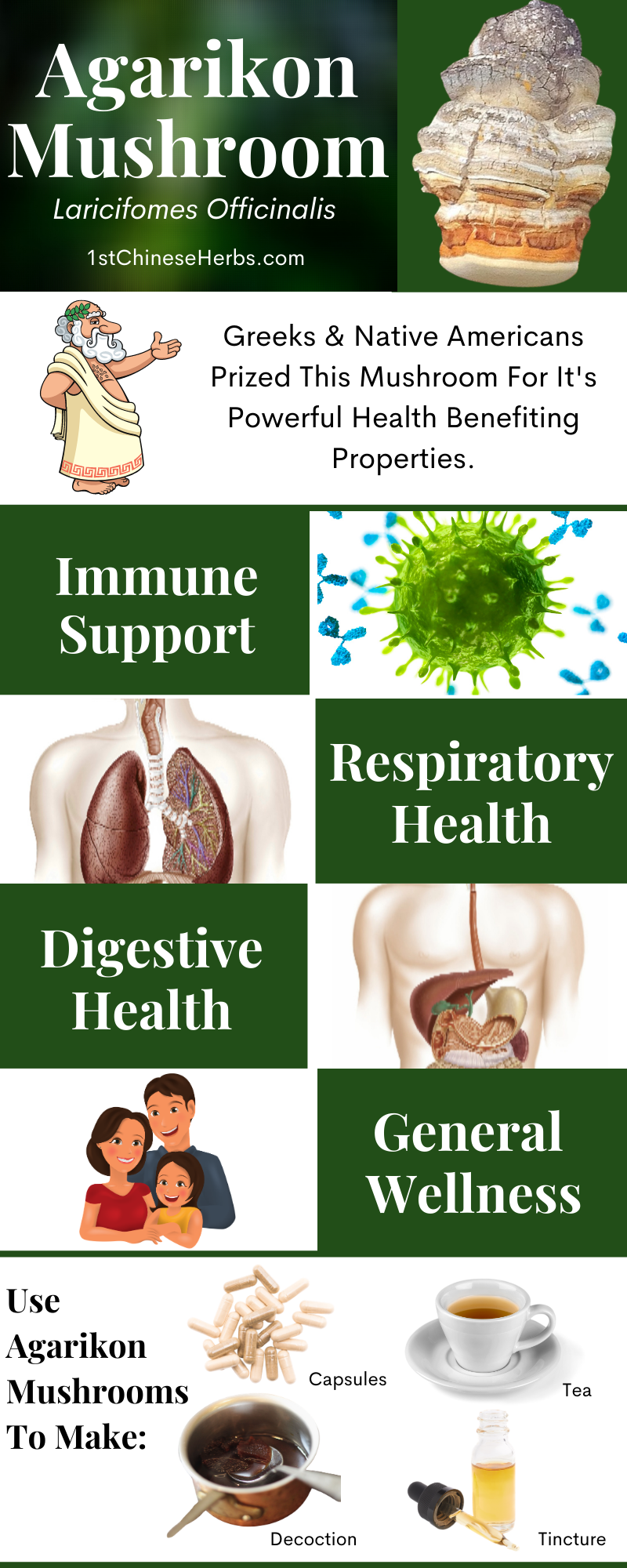 Agarikon Mushroom

Laricifomes Officinalis

1stChineseHerbs.com

Greeks & Native Americans Prized This Mushroom For It's Powerful Health Benefiting Properties.

Immune Support

Respiratory Health

Digestive Health

General Wellness

Use Agarikon Mushrooms To Make:

Capsules

Tea

Decoction

Tincture