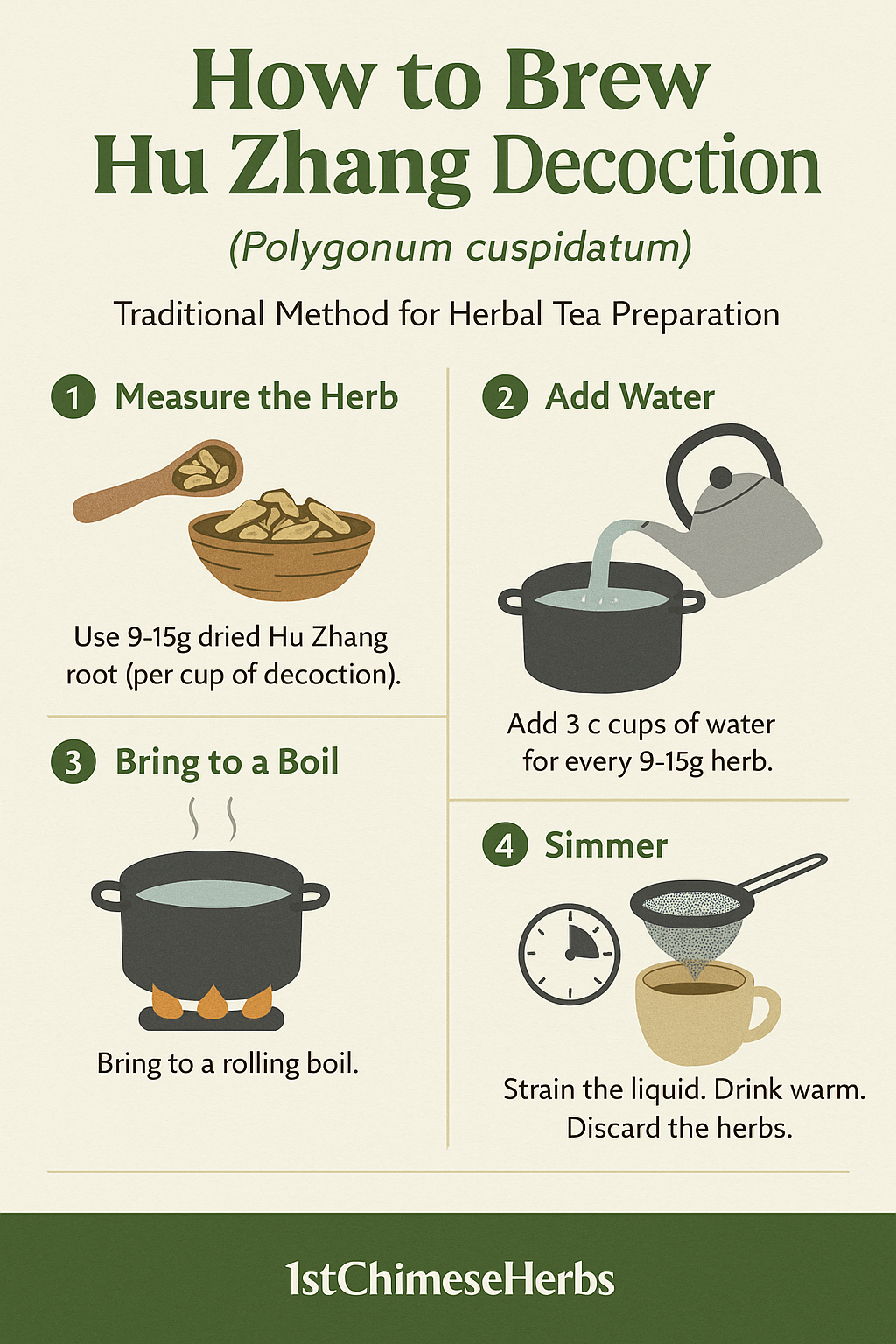 How to Brew Hu Zhang Decoction

(Polygonum cuspidatum)

Traditional Method for Herbal Tea Preparation

1 Measure the Herb

Use 9-15g dried Hu Zhang root (per cup of decoction).

2 Add Water

Add 3 c cups of water for every 9-15g herb.

3 Bring to a Boil

Bring to a rolling boil.

4 Simmer

Strain the liquid. Drink warm. Discard the herbs.

1stChimeseHerbs