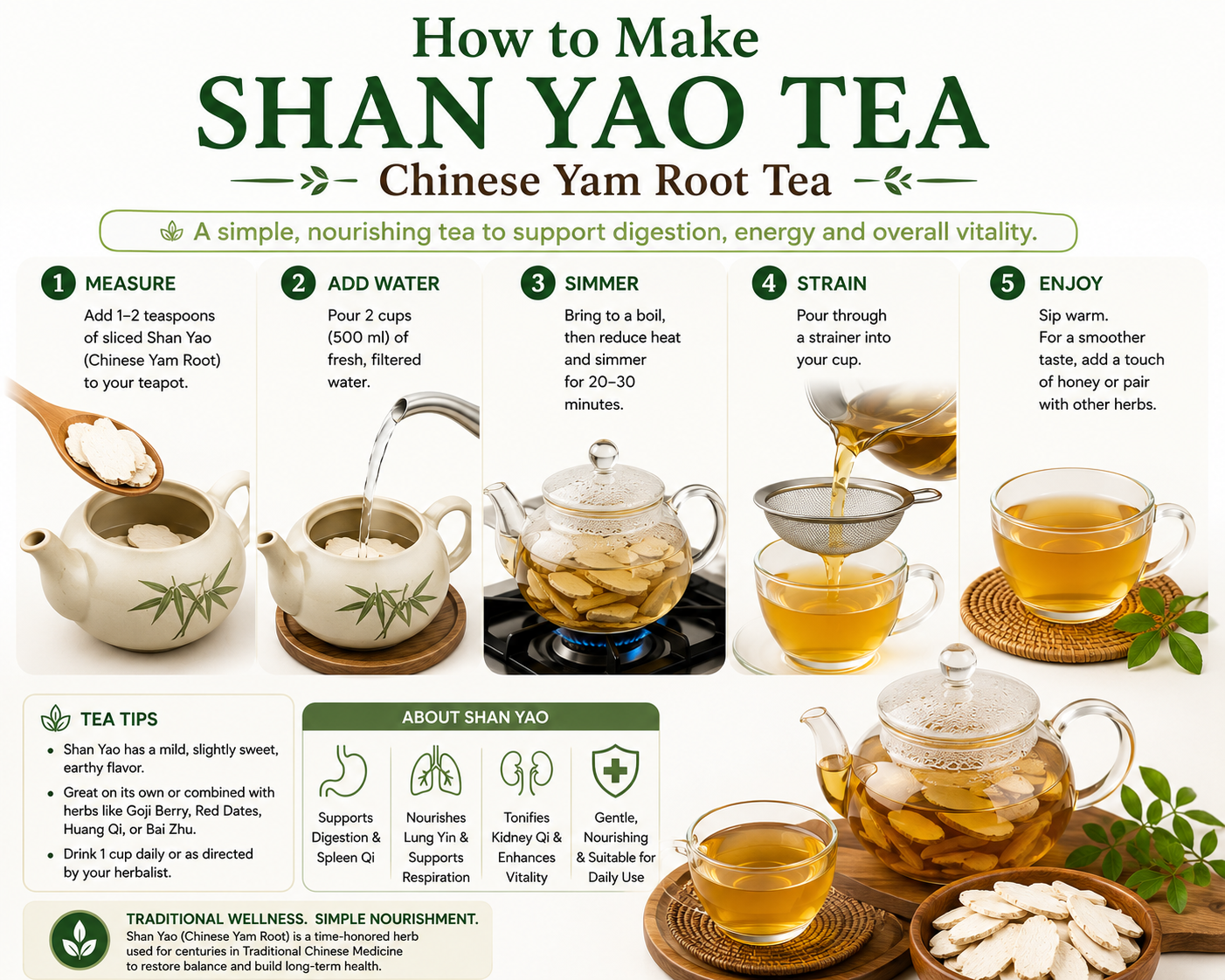 How to Make
SHAN YAO TEA
Chinese Yam Root Tea

A simple, nourishing tea to support digestion, energy and overall vitality.

1 MEASURE
Add 1–2 teaspoons of sliced Shan Yao (Chinese Yam Root) to your teapot.

2 ADD WATER
Pour 2 cups (500 ml) of fresh, filtered water.

3 SIMMER
Bring to a boil, then reduce heat and simmer for 20–30 minutes.

4 STRAIN
Pour through a strainer into your cup.

5 ENJOY
Sip warm. For a smoother taste, add a touch of honey or pair with other herbs.

TEA TIPS
• Shan Yao has a mild, slightly sweet, earthy flavor.
• Great on its own or combined with herbs like Goji Berry, Red Dates, Huang Qi, or Bai Zhu.
• Drink 1 cup daily or as directed by your herbalist.

ABOUT SHAN YAO
Supports Digestion & Spleen Qi
Nourishes Lung Yin & Supports Respiration
Tonifies Kidney Qi & Enhances Vitality
Gentle, Nourishing & Suitable for Daily Use

TRADITIONAL WELLNESS. SIMPLE NOURISHMENT.
Shan Yao (Chinese Yam Root) is a time-honored herb used for centuries in Traditional Chinese Medicine to restore balance and build long-term health.