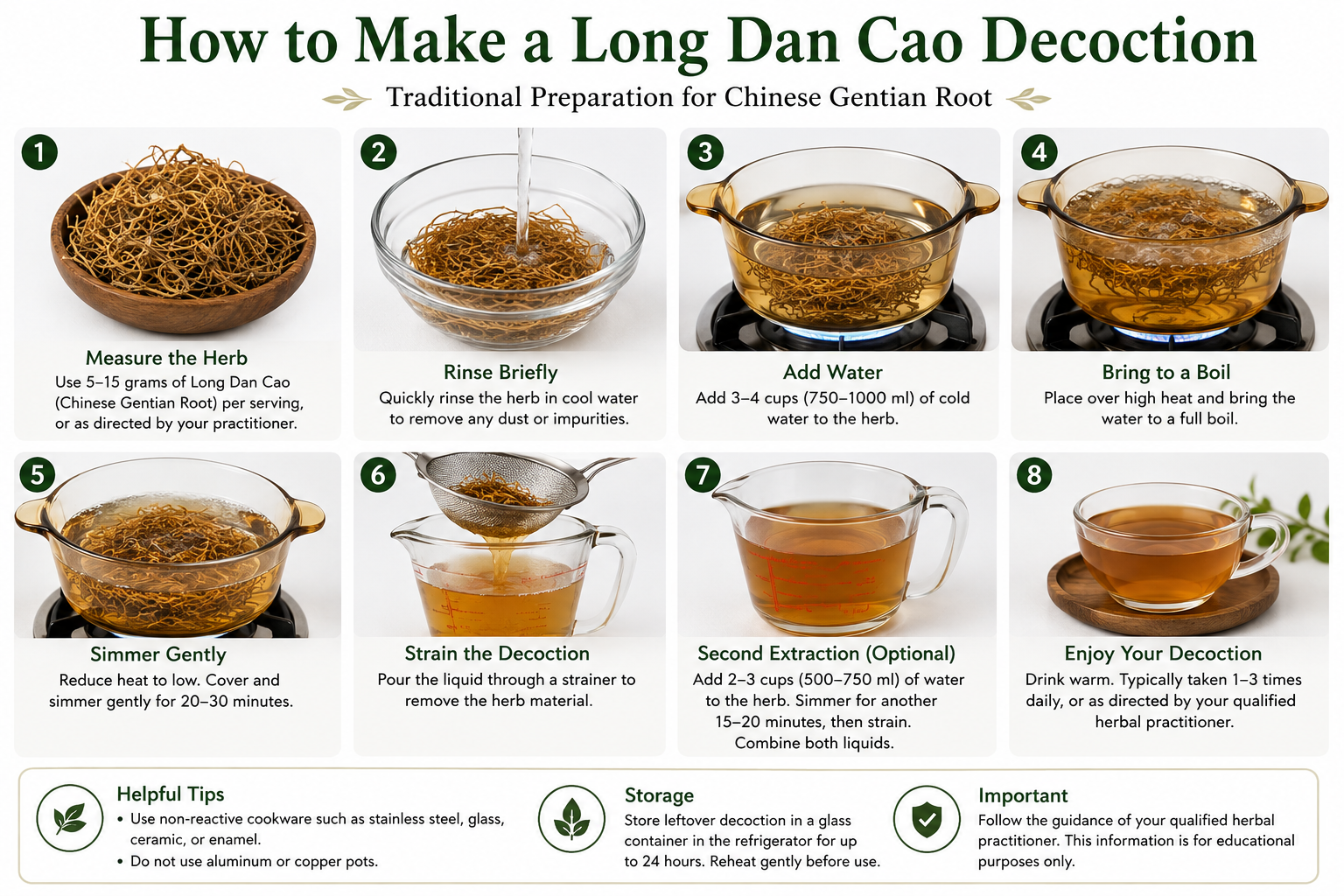 How to Make a Long Dan Cao Decoction

Traditional Preparation for Chinese Gentian Root

1

Measure the Herb

Use 5–15 grams of Long Dan Cao (Chinese Gentian Root) per serving, or as directed by your practitioner.

2

Rinse Briefly

Quickly rinse the herb in cool water to remove any dust or impurities.

3

Add Water

Add 3–4 cups (750–1000 ml) of cold water to the herb.

4

Bring to a Boil

Place over high heat and bring the water to a full boil.

5

Simmer Gently

Reduce heat to low. Cover and simmer gently for 20–30 minutes.

6

Strain the Decoction

Pour the liquid through a strainer to remove the herb material.

7

Second Extraction (Optional)

Add 2–3 cups (500–750 ml) of water to the herb. Simmer for another 15–20 minutes, then strain. Combine both liquids.

8

Enjoy Your Decoction

Drink warm. Typically taken 1–3 times daily, or as directed by your qualified herbal practitioner.

Helpful Tips

• Use non-reactive cookware such as stainless steel, glass, ceramic, or enamel.
• Do not use aluminum or copper pots.

Storage

Store leftover decoction in a glass container in the refrigerator for up to 24 hours. Reheat gently before use.

Important

Follow the guidance of your qualified herbal practitioner. This information is for educational purposes only.