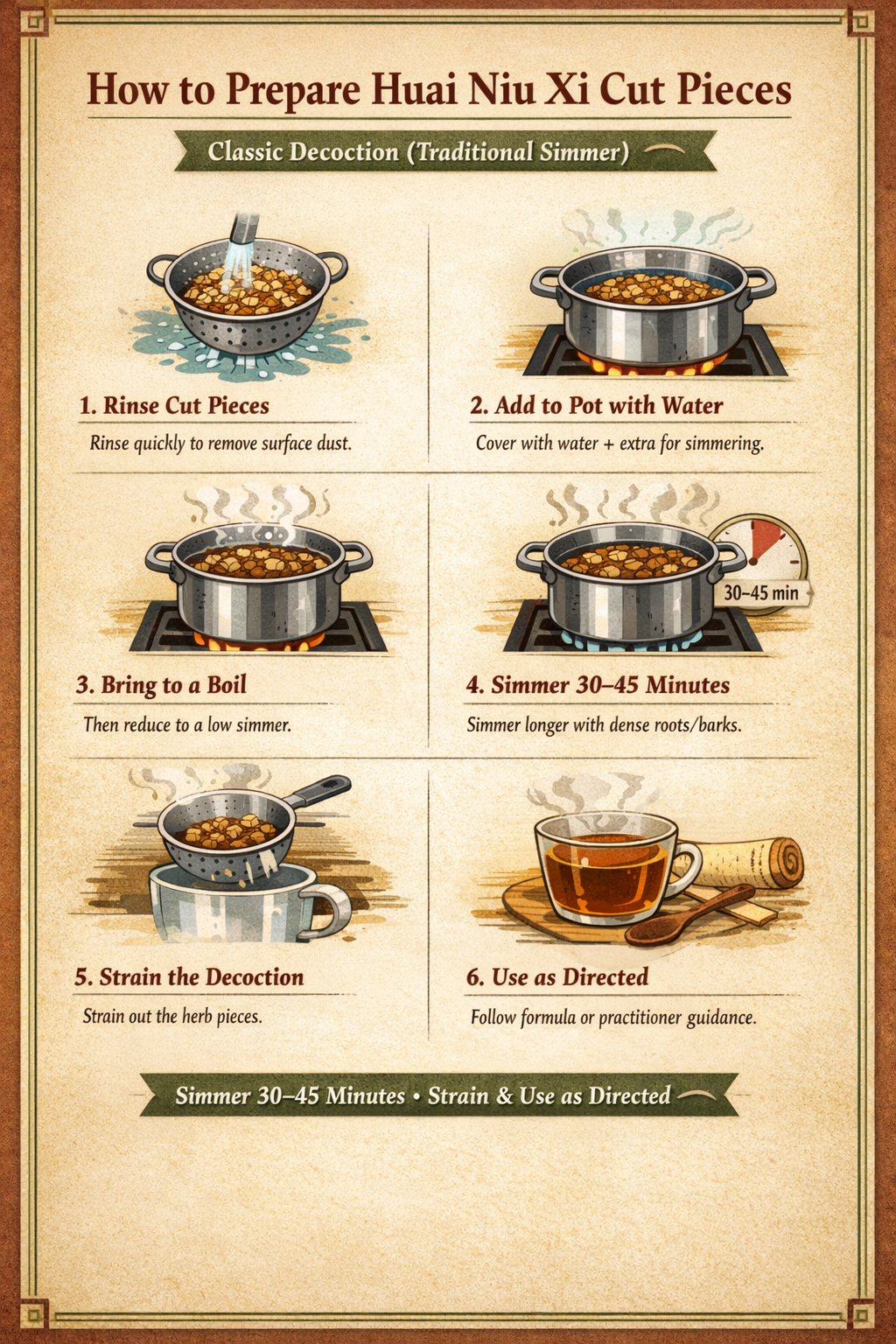 How to Prepare Huai Niu Xi Cut Pieces

Classic Decoction (Traditional Simmer)

1. Rinse Cut Pieces

Rinse quickly to remove surface dust.

2. Add to Pot with Water

Cover with water + extra for simmering.

3. Bring to a Boil

Then reduce to a low simmer.

30–45 min

4. Simmer 30–45 Minutes

Simmer longer with dense roots/barks.

5. Strain the Decoction

Strain out the herb pieces.

6. Use as Directed

Follow formula or practitioner guidance.

Simmer 30–45 Minutes • Strain & Use as Directed