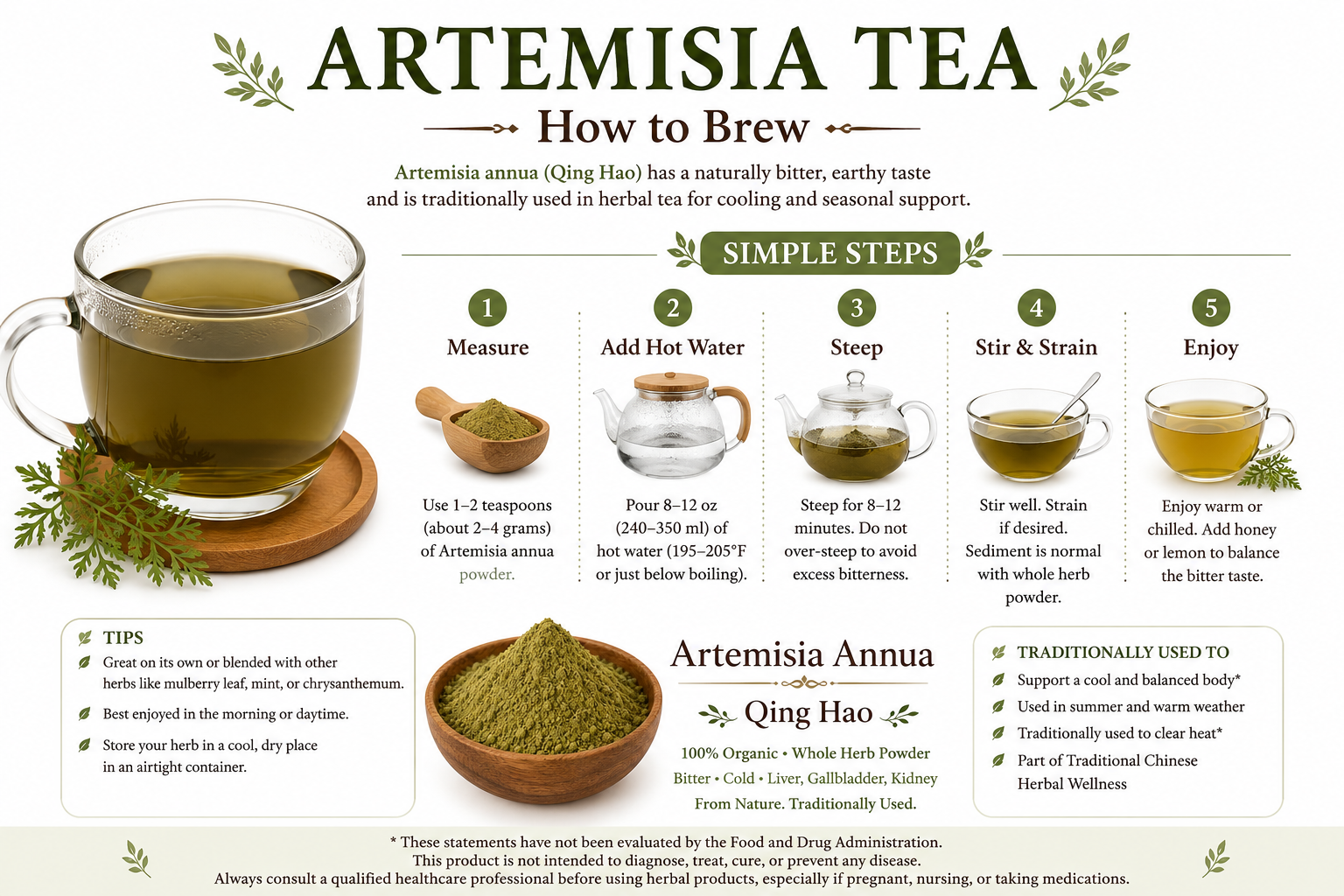 ARTEMISIA TEA

How to Brew

Artemisia annua (Qing Hao) has a naturally bitter, earthy taste and is traditionally used in herbal tea for cooling and seasonal support.

SIMPLE STEPS

1
Measure
Use 1–2 teaspoons (about 2–4 grams) of Artemisia annua powder.

2
Add Hot Water
Pour 8–12 oz (240–350 ml) of hot water (195–205°F or just below boiling).

3
Steep
Steep for 8–12 minutes. Do not over-steep to avoid excess bitterness.

4
Stir & Strain
Stir well. Strain if desired. Sediment is normal with whole herb powder.

5
Enjoy
Enjoy warm or chilled. Add honey or lemon to balance the bitter taste.

TIPS
Great on its own or blended with other herbs like mulberry leaf, mint, or chrysanthemum.
Best enjoyed in the morning or daytime.
Store your herb in a cool, dry place in an airtight container.

Artemisia Annua
Qing Hao
100% Organic • Whole Herb Powder
Bitter • Cold • Liver, Gallbladder, Kidney
From Nature. Traditionally Used.

TRADITIONALLY USED TO
Support a cool and balanced body*
Used in summer and warm weather
Traditionally used to clear heat*
Part of Traditional Chinese Herbal Wellness

* These statements have not been evaluated by the Food and Drug Administration.
This product is not intended to diagnose, treat, cure, or prevent any disease.
Always consult a qualified healthcare professional before using herbal products, especially if pregnant, nursing, or taking medications.