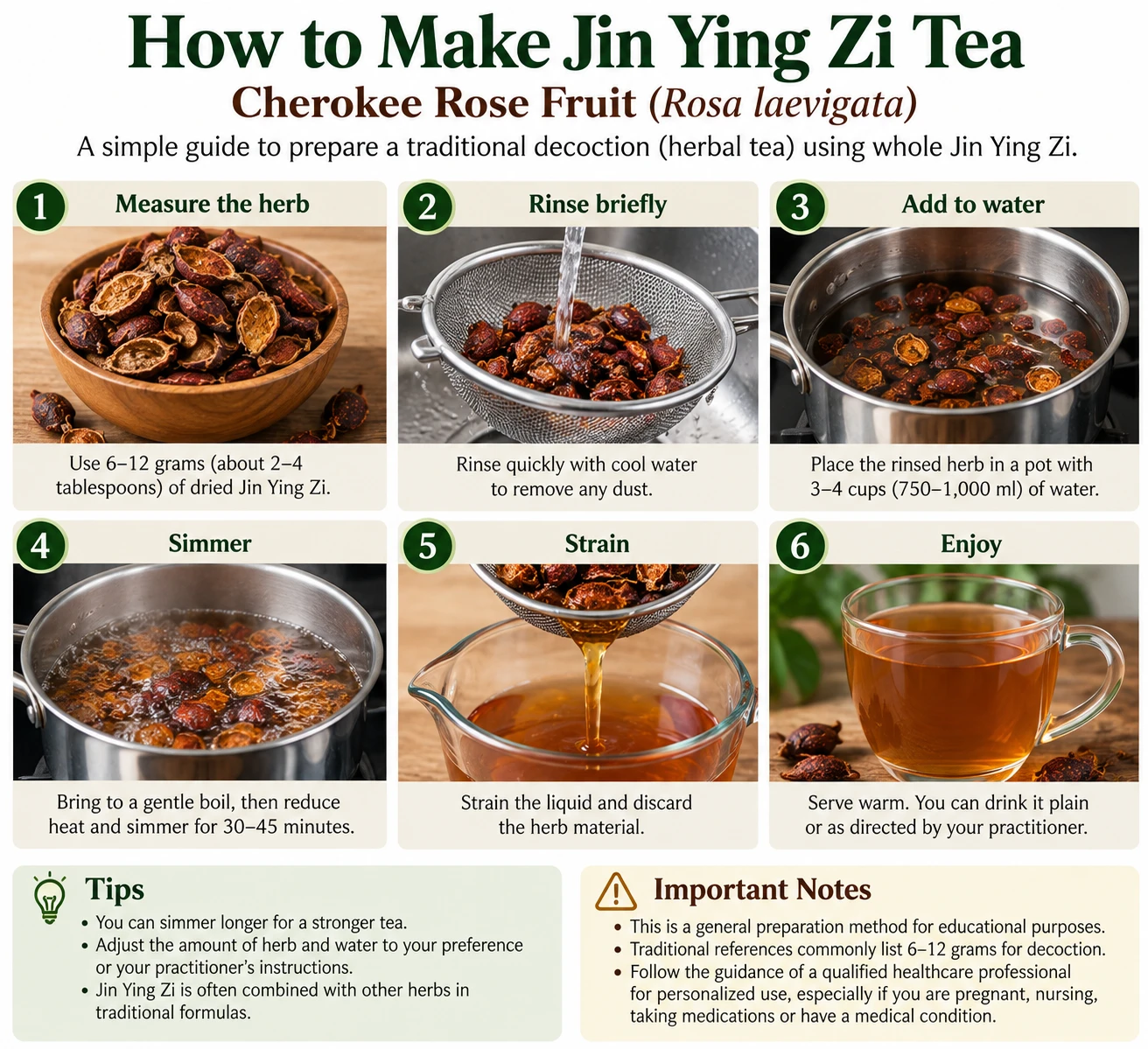 How to Make Jin Ying Zi Tea

Cherokee Rose Fruit (Rosa laevigata)

A simple guide to prepare a traditional decoction (herbal tea) using whole Jin Ying Zi.

1 Measure the herb

Use 6–12 grams (about 2–4 tablespoons) of dried Jin Ying Zi.

2 Rinse briefly

Rinse quickly with cool water to remove any dust.

3 Add to water

Place the rinsed herb in a pot with 3–4 cups (750–1,000 ml) of water.

4 Simmer

Bring to a gentle boil, then reduce heat and simmer for 30–45 minutes.

5 Strain

Strain the liquid and discard the herb material.

6 Enjoy

Serve warm. You can drink it plain or as directed by your practitioner.

Tips
• You can simmer longer for a stronger tea.
• Adjust the amount of herb and water to your preference or your practitioner's instructions.
• Jin Ying Zi is often combined with other herbs in traditional formulas.

Important Notes
• This is a general preparation method for educational purposes.
• Traditional references commonly list 6–12 grams for decoction.
• Follow the guidance of a qualified healthcare professional for personalized use, especially if you are pregnant, nursing, taking medications or have a medical condition.