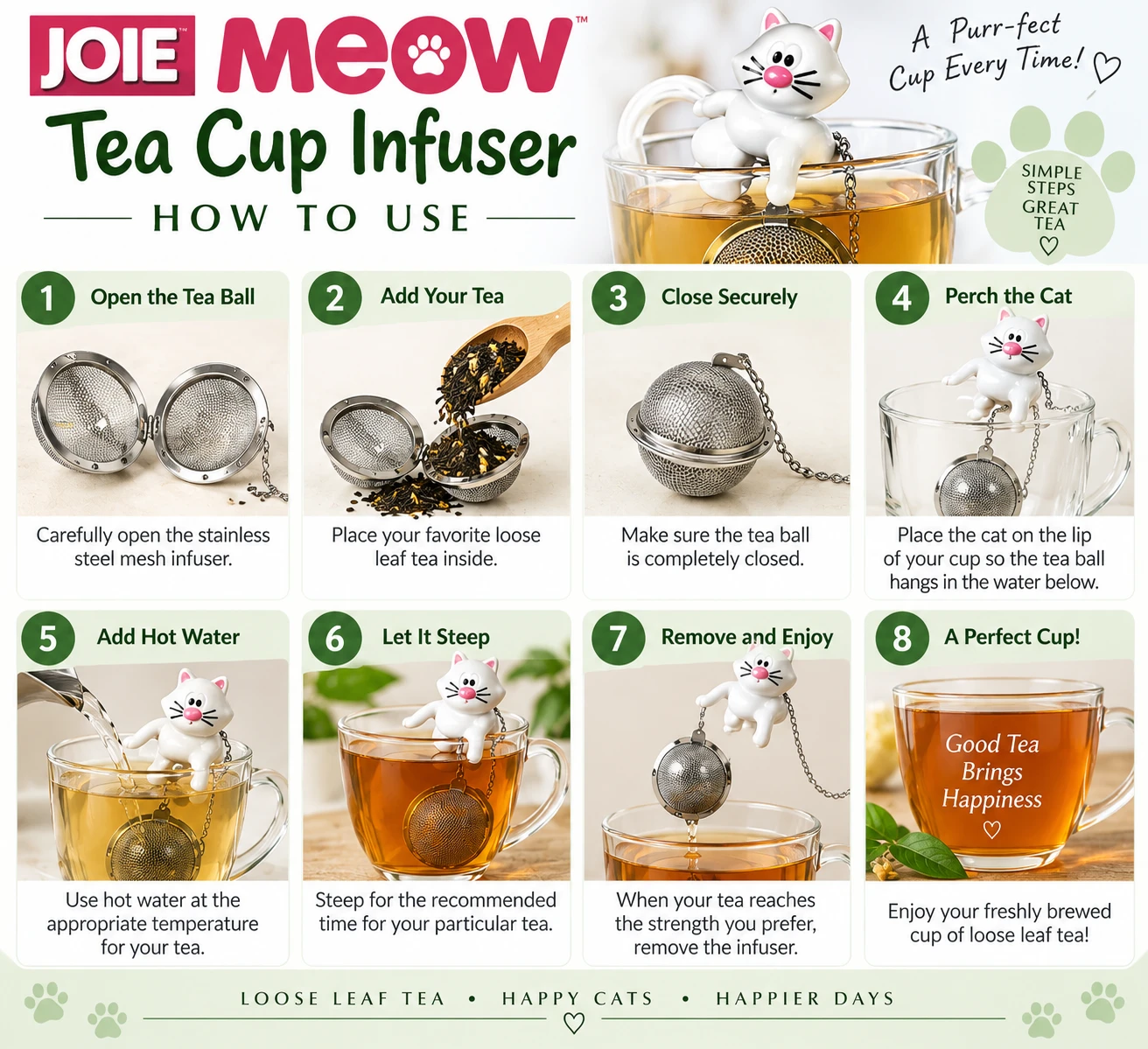 JOIE™ MEOW™
Tea Cup Infuser
HOW TO USE

A Purr-fect Cup Every Time! ♡

SIMPLE STEPS GREAT TEA ♡

1 Open the Tea Ball
Carefully open the stainless steel mesh infuser.

2 Add Your Tea
Place your favorite loose leaf tea inside.

3 Close Securely
Make sure the tea ball is completely closed.

4 Perch the Cat
Place the cat on the lip of your cup so the tea ball hangs in the water below.

5 Add Hot Water
Use hot water at the appropriate temperature for your tea.

6 Let It Steep
Steep for the recommended time for your particular tea.

7 Remove and Enjoy
When your tea reaches the strength you prefer, remove the infuser.

8 A Perfect Cup!
Good Tea Brings Happiness ♡
Enjoy your freshly brewed cup of loose leaf tea!

LOOSE LEAF TEA • HAPPY CATS • HAPPIER DAYS
♡