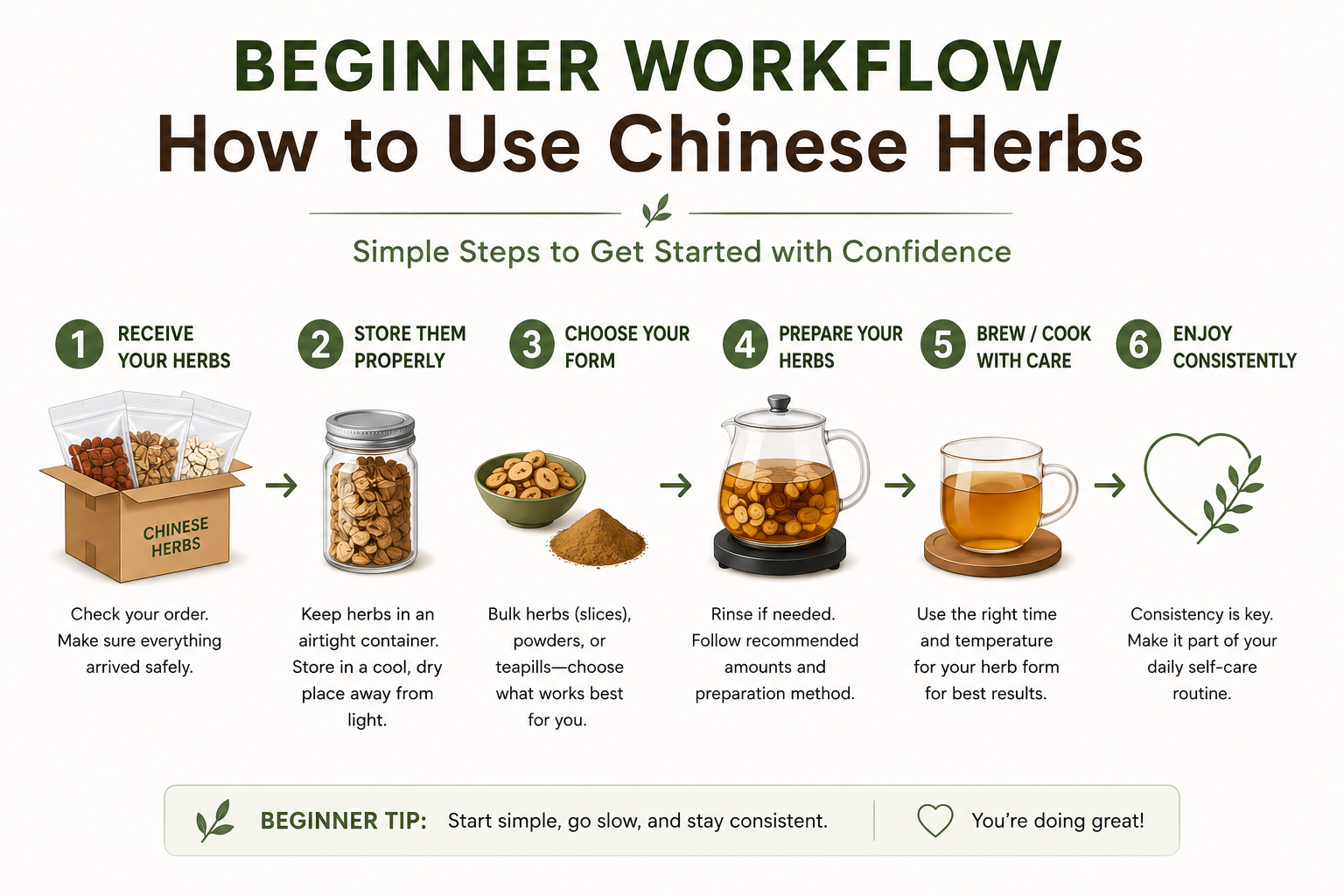 BEGINNER WORKFLOW
How to Use Chinese Herbs

Simple Steps to Get Started with Confidence

1 RECEIVE YOUR HERBS

CHINESE HERBS

Check your order. Make sure everything arrived safely.

2 STORE THEM PROPERLY

Keep herbs in an airtight container. Store in a cool, dry place away from light.

3 CHOOSE YOUR FORM

Bulk herbs (slices), powders, or teapills—choose what works best for you.

4 PREPARE YOUR HERBS

Rinse if needed. Follow recommended amounts and preparation method.

5 BREW / COOK WITH CARE

Use the right time and temperature for your herb form for best results.

6 ENJOY CONSISTENTLY

Consistency is key. Make it part of your daily self-care routine.

BEGINNER TIP: Start simple, go slow, and stay consistent.

You're doing great!