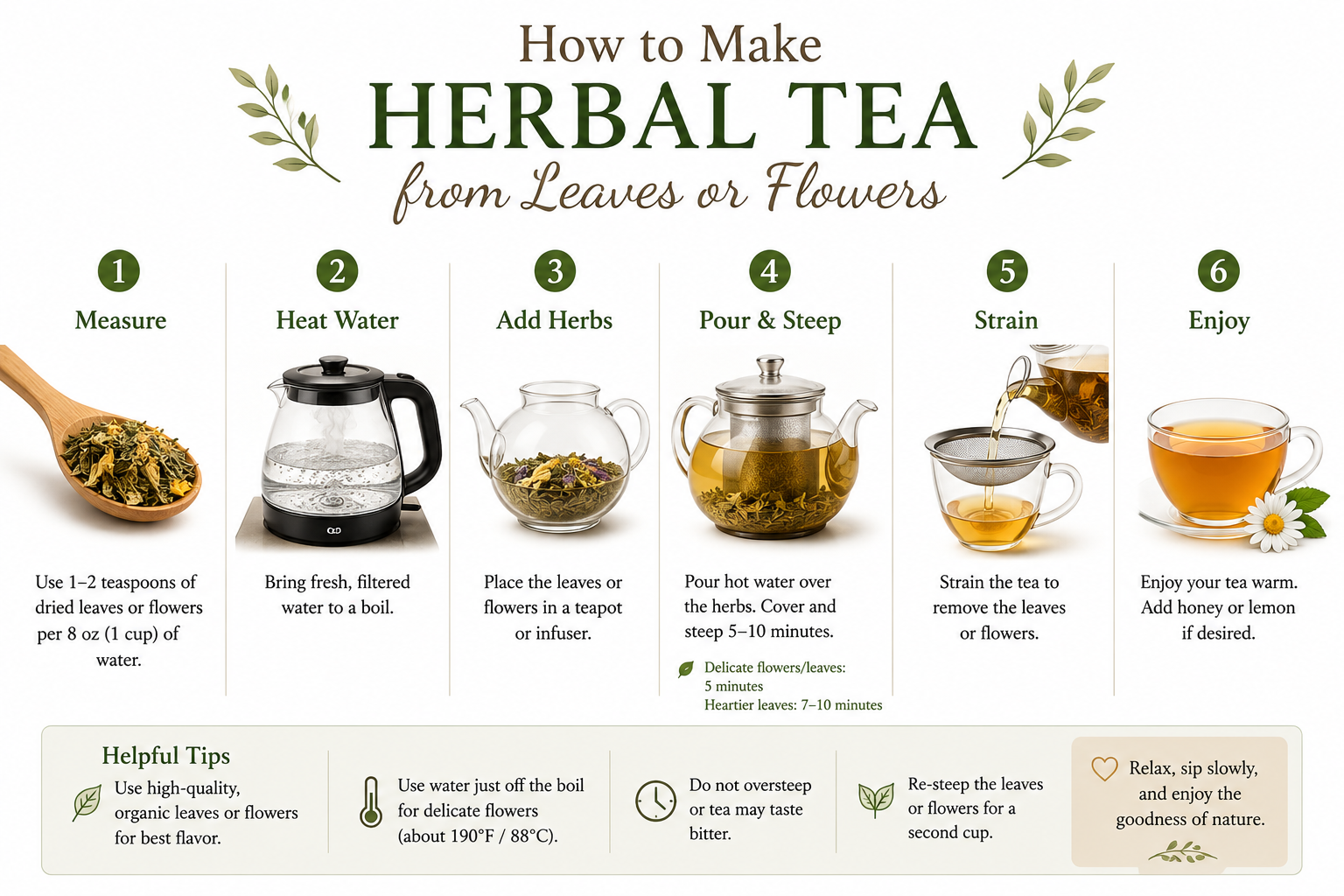 How to Make
HERBAL TEA
from Leaves or Flowers

1
Measure

Use 1–2 teaspoons of dried leaves or flowers per 8 oz (1 cup) of water.

2
Heat Water

Bring fresh, filtered water to a boil.

3
Add Herbs

Place the leaves or flowers in a teapot or infuser.

4
Pour & Steep

Pour hot water over the herbs. Cover and steep 5–10 minutes.

Delicate flowers/leaves: 5 minutes
Heartier leaves: 7–10 minutes

5
Strain

Strain the tea to remove the leaves or flowers.

6
Enjoy

Enjoy your tea warm. Add honey or lemon if desired.

Helpful Tips

Use high-quality, organic leaves or flowers for best flavor.

Use water just off the boil for delicate flowers (about 190°F / 88°C).

Do not oversteep or tea may taste bitter.

Re-steep the leaves or flowers for a second cup.

Relax, sip slowly, and enjoy the goodness of nature.