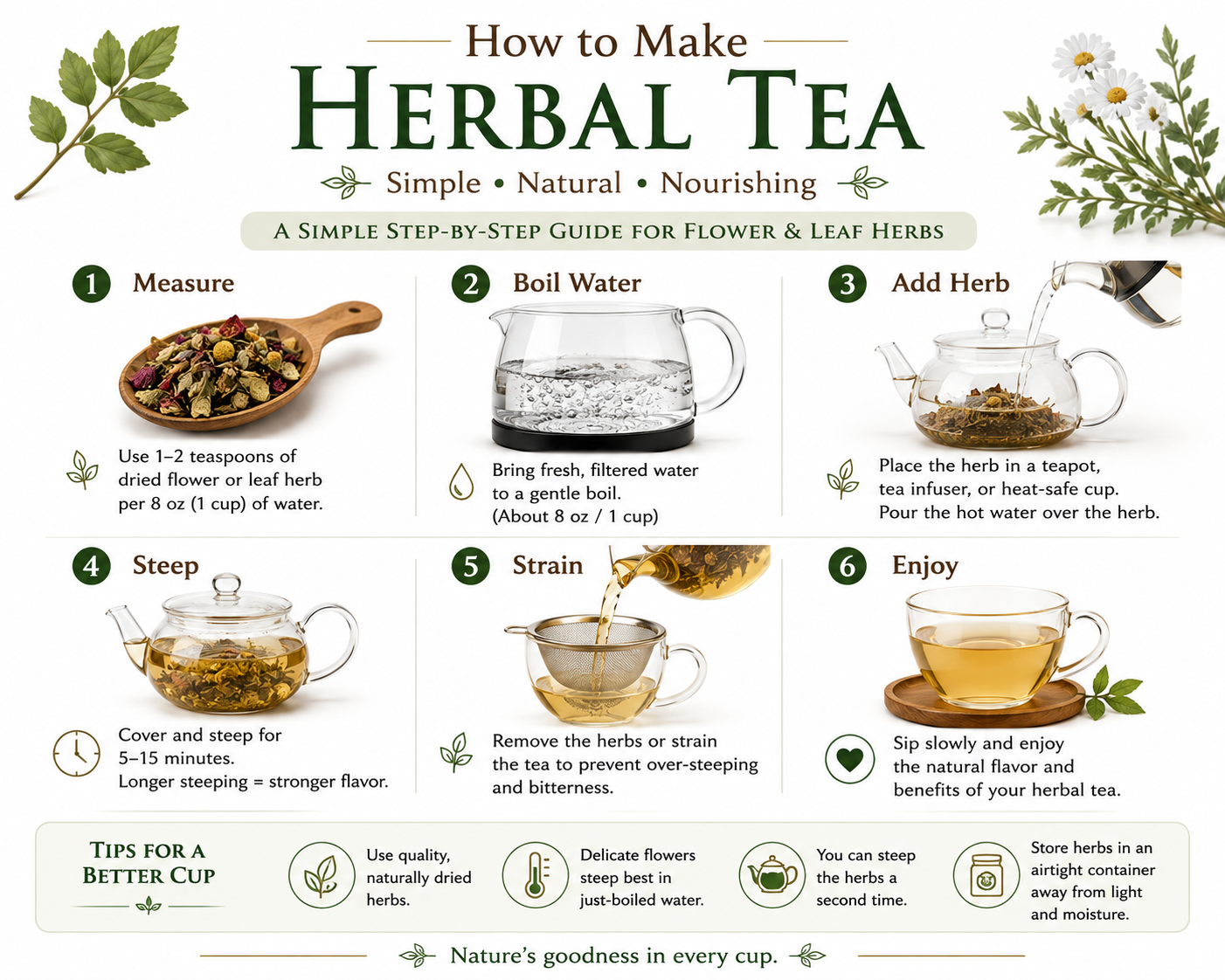 How to Make
HERBAL TEA
Simple • Natural • Nourishing

A SIMPLE STEP-BY-STEP GUIDE FOR FLOWER & LEAF HERBS

1 Measure
Use 1–2 teaspoons of dried flower or leaf herb per 8 oz (1 cup) of water.

2 Boil Water
Bring fresh, filtered water to a gentle boil. (About 8 oz / 1 cup)

3 Add Herb
Place the herb in a teapot, tea infuser, or heat-safe cup. Pour the hot water over the herb.

4 Steep
Cover and steep for 5–15 minutes. Longer steeping = stronger flavor.

5 Strain
Remove the herbs or strain the tea to prevent over-steeping and bitterness.

6 Enjoy
Sip slowly and enjoy the natural flavor and benefits of your herbal tea.

TIPS FOR A BETTER CUP

Use quality, naturally dried herbs.

Delicate flowers steep best in just-boiled water.

You can steep the herbs a second time.

Store herbs in an airtight container away from light and moisture.

Nature's goodness in every cup.