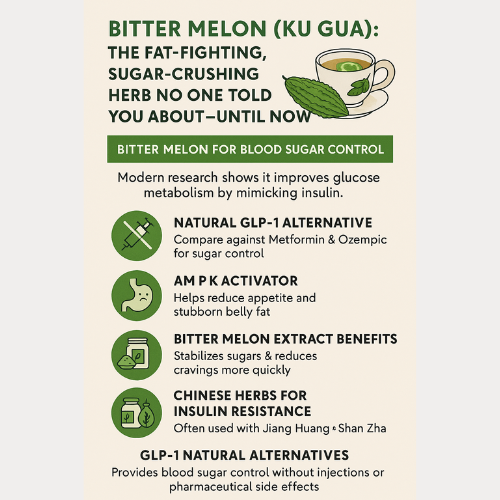 BITTER MELON (KU GUA):
THE FAT-FIGHTING, SUGAR-CRUSHING HERB NO ONE TOLD YOU ABOUT—UNTIL NOW

BITTER MELON FOR BLOOD SUGAR CONTROL

Modern research shows it improves glucose metabolism by mimicking insulin.

NATURAL GLP-1 ALTERNATIVE
Compare against Metformin & Ozempic for sugar control

AM P K ACTIVATOR
Helps reduce appetite and stubborn belly fat

BITTER MELON EXTRACT BENEFITS
Stabilizes sugars & reduces cravings more quickly

CHINESE HERBS FOR INSULIN RESISTANCE
Often used with Jiang Huang & Shan Zha

GLP-1 NATURAL ALTERNATIVES
Provides blood sugar control without injections or pharmaceutical side effects