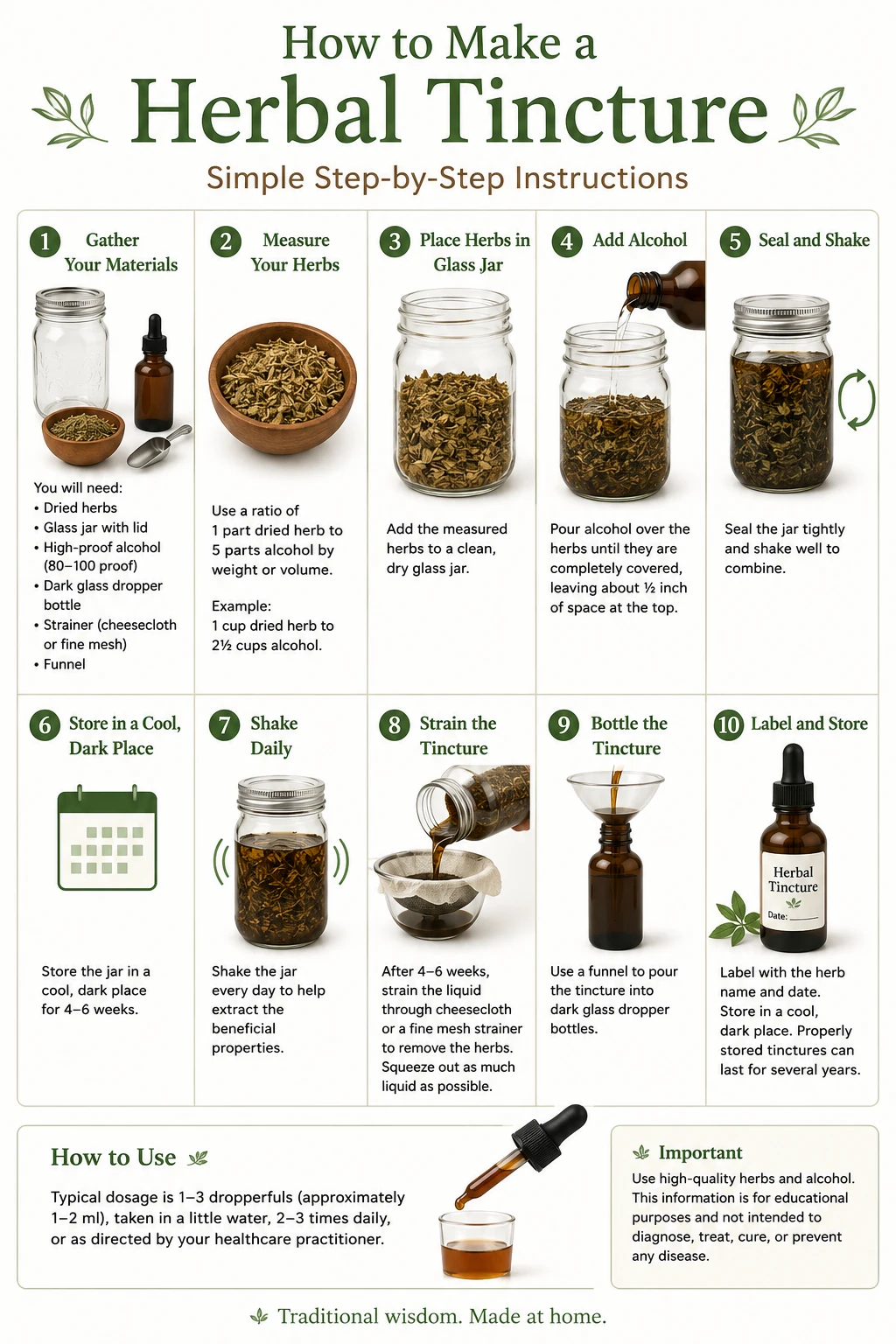 How to Make a
Herbal Tincture
Simple Step-by-Step Instructions

1 Gather Your Materials

You will need:
• Dried herbs
• Glass jar with lid
• High-proof alcohol (80–100 proof)
• Dark glass dropper bottle
• Strainer (cheesecloth or fine mesh)
• Funnel

2 Measure Your Herbs

Use a ratio of 1 part dried herb to 5 parts alcohol by weight or volume.

Example:
1 cup dried herb to 2½ cups alcohol.

3 Place Herbs in Glass Jar

Add the measured herbs to a clean, dry glass jar.

4 Add Alcohol

Pour alcohol over the herbs until they are completely covered, leaving about ½ inch of space at the top.

5 Seal and Shake

Seal the jar tightly and shake well to combine.

6 Store in a Cool, Dark Place

Store the jar in a cool, dark place for 4–6 weeks.

7 Shake Daily

Shake the jar every day to help extract the beneficial properties.

8 Strain the Tincture

After 4–6 weeks, strain the liquid through cheesecloth or a fine mesh strainer to remove the herbs. Squeeze out as much liquid as possible.

9 Bottle the Tincture

Use a funnel to pour the tincture into dark glass dropper bottles.

10 Label and Store

Herbal Tincture
Date: ______

Label with the herb name and date. Store in a cool, dark place. Properly stored tinctures can last for several years.

How to Use

Typical dosage is 1–3 dropperfuls (approximately 1–2 ml), taken in a little water, 2–3 times daily, or as directed by your healthcare practitioner.

Important
Use high-quality herbs and alcohol. This information is for educational purposes and not intended to diagnose, treat, cure, or prevent any disease.

Traditional wisdom. Made at home.