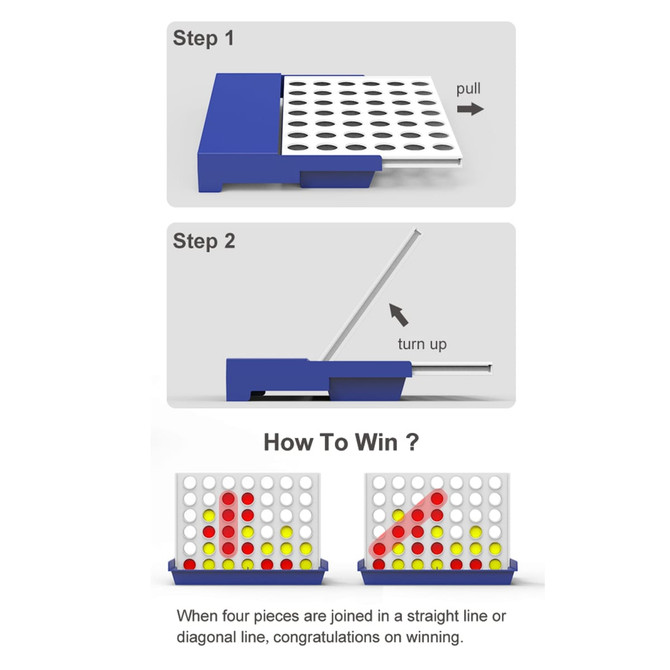 Step 1

pull

Step 2

turn up

How To Win ?

When four pieces are joined in a straight line or diagonal line, congratulations on winning.