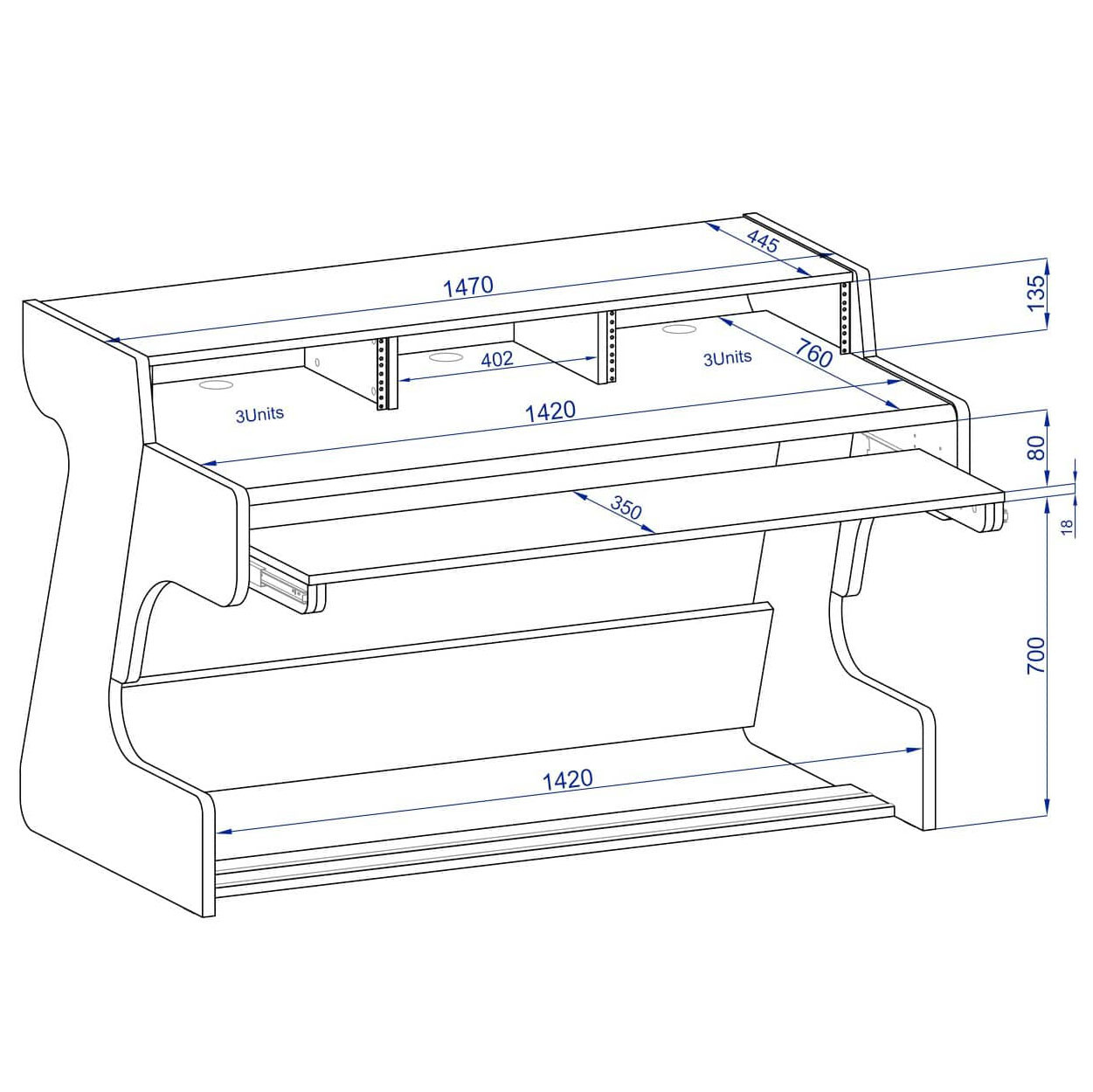 445
1470
135
402
3Units
760
3Units
1420
80
350
18
700
1420