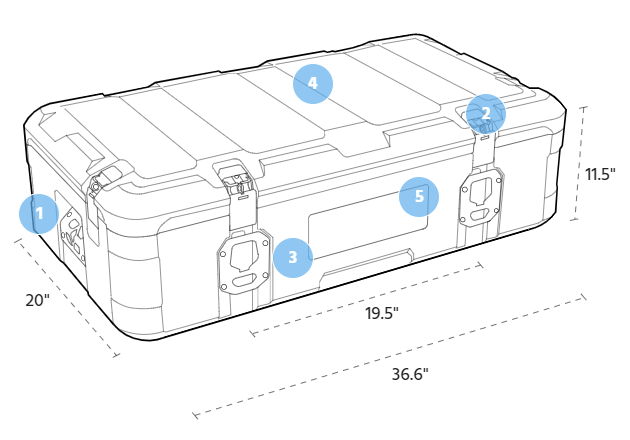 4
2
11.5"
1
5
3
20"
19.5"
36.6"