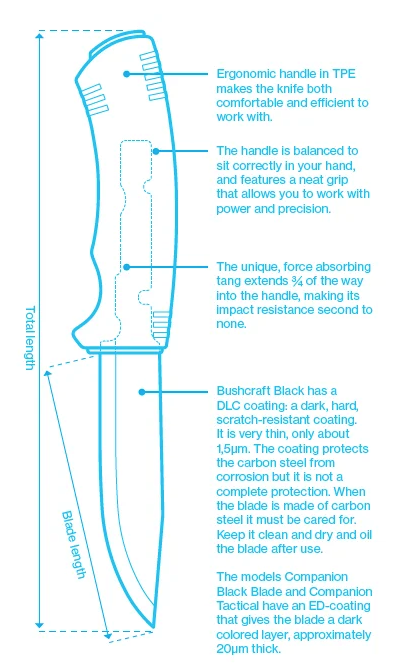 Total length

Blade length

Ergonomic handle in TPE makes the knife both comfortable and efficient to work with.

The handle is balanced to sit correctly in your hand, and features a neat grip that allows you to work with power and precision.

The unique, force absorbing tang extends ¾ of the way into the handle, making its impact resistance second to none.

Bushcraft Black has a DLC coating: a dark, hard, scratch-resistant coating. It is very thin, only about 1,5µm. The coating protects the carbon steel from corrosion but it is not a complete protection. When the blade is made of carbon steel it must be cared for. Keep it clean and dry and oil the blade after use.

The models Companion Black Blade and Companion Tactical have an ED-coating that gives the blade a dark colored layer, approximately 20µm thick.