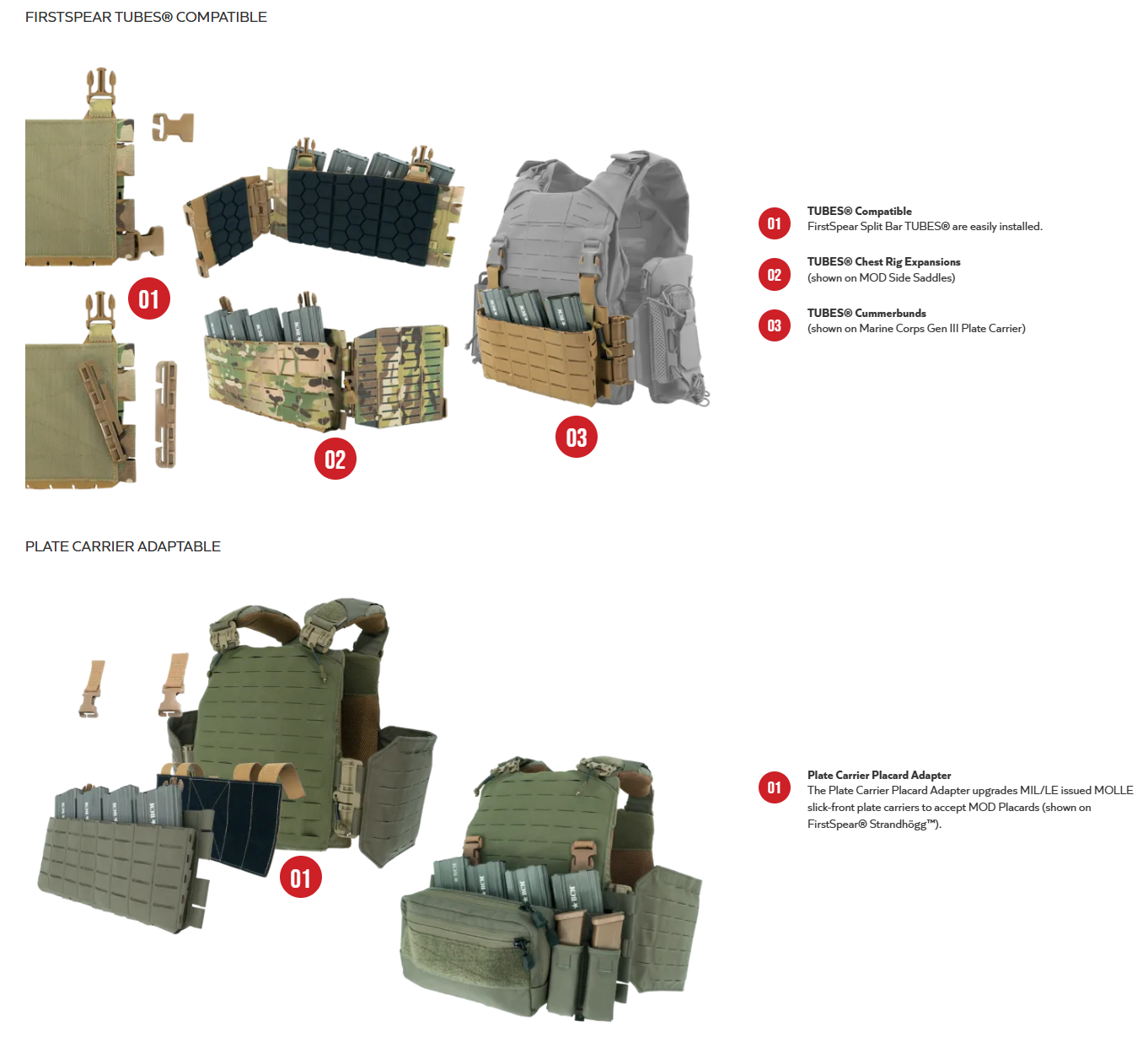 FIRSTSPEAR TUBES® COMPATIBLE

01

02

03

01 TUBES® Compatible
FirstSpear Split Bar TUBES® are easily installed.

02 TUBES® Chest Rig Expansions
(shown on MOD Side Saddles)

03 TUBES® Cummerbunds
(shown on Marine Corps Gen III Plate Carrier)

PLATE CARRIER ADAPTABLE

01

01 Plate Carrier Placard Adapter
The Plate Carrier Placard Adapter upgrades MIL/LE issued MOLLE slick-front plate carriers to accept MOD Placards (shown on FirstSpear® Strandhögg™).