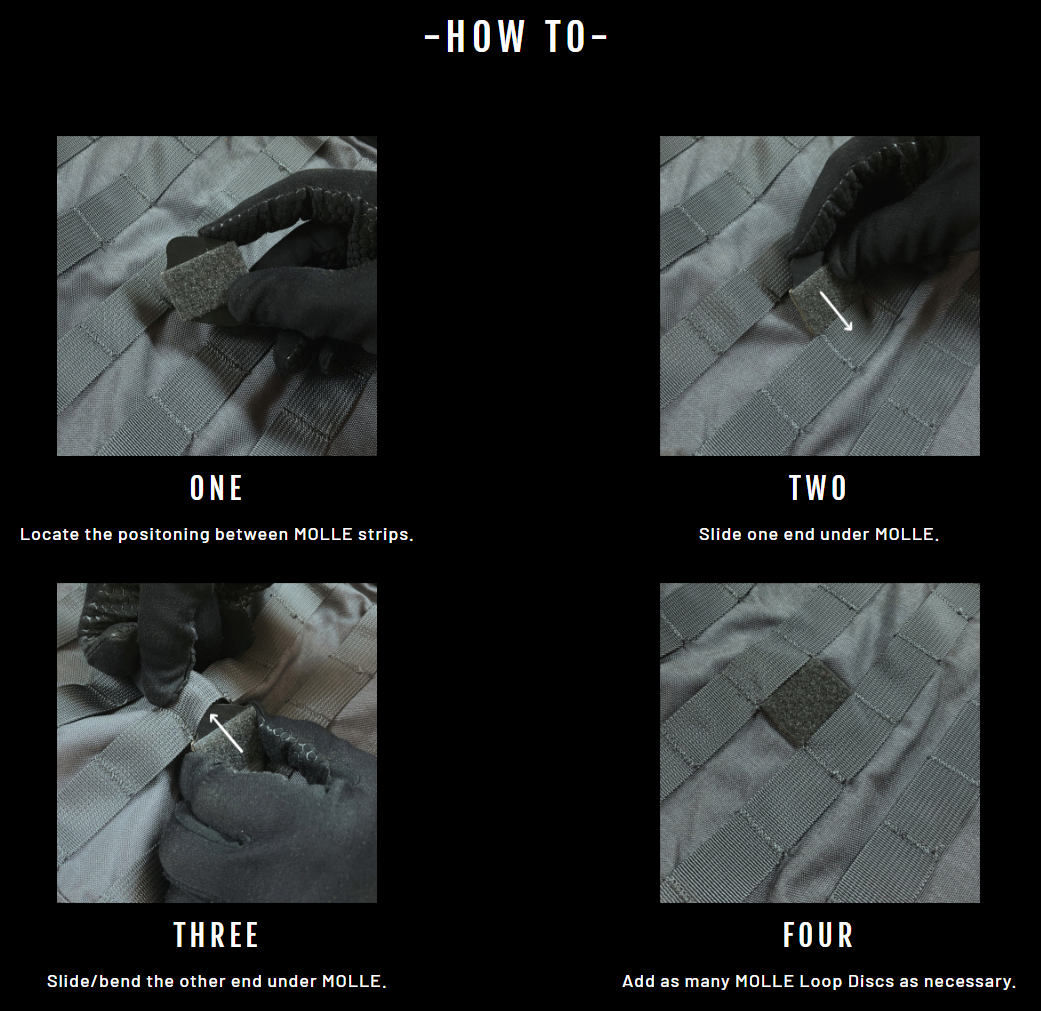 -HOW TO-

ONE

Locate the positoning between MOLLE strips.

TWO

Slide one end under MOLLE.

THREE

Slide/bend the other end under MOLLE.

FOUR

Add as many MOLLE Loop Discs as necessary.