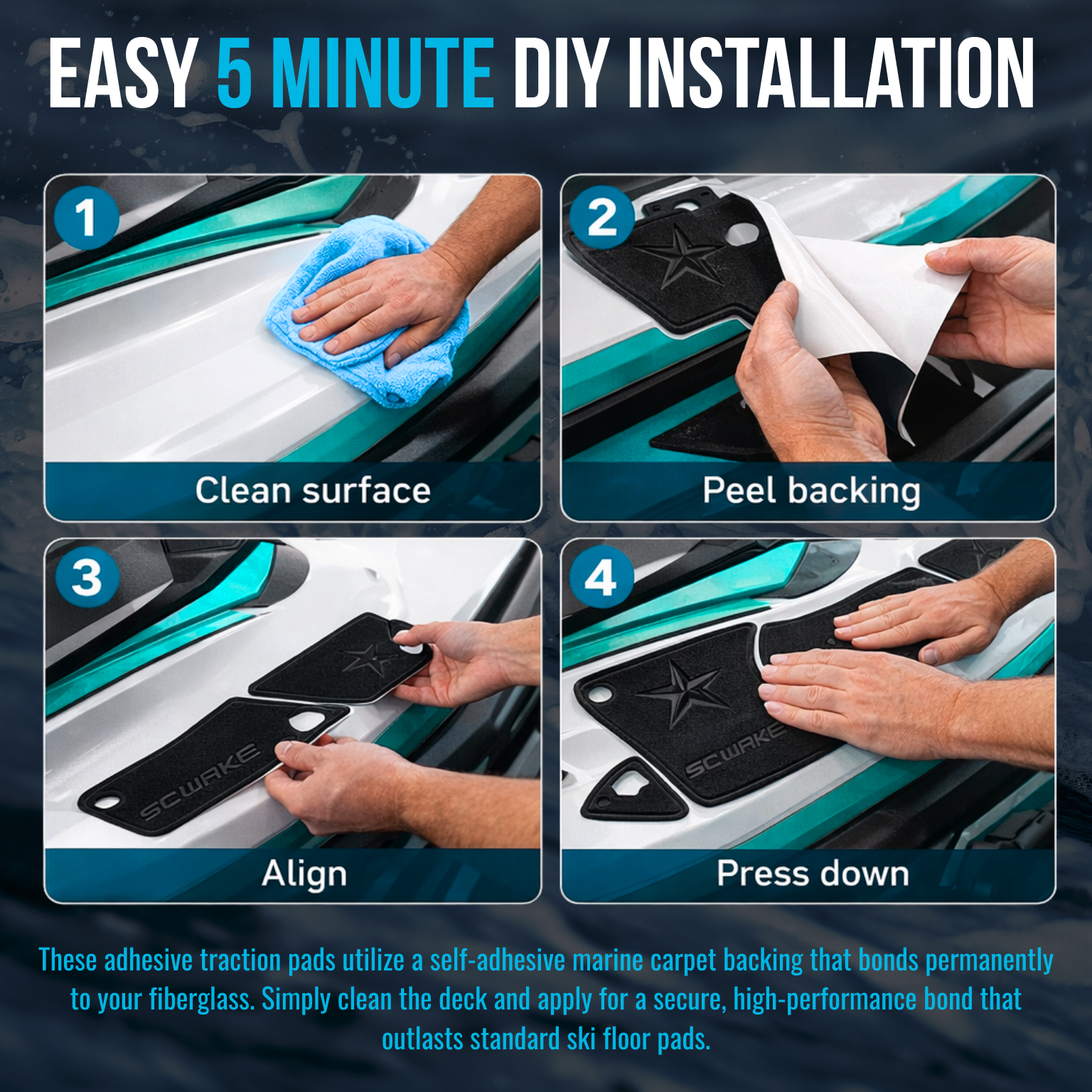 EASY 5 MINUTE DIY INSTALLATION

1
Clean surface

2
Peel backing

3
SCWAKE
Align

4
SCWAKE
Press down

These adhesive traction pads utilize a self-adhesive marine carpet backing that bonds permanently to your fiberglass. Simply clean the deck and apply for a secure, high-performance bond that outlasts standard ski floor pads.