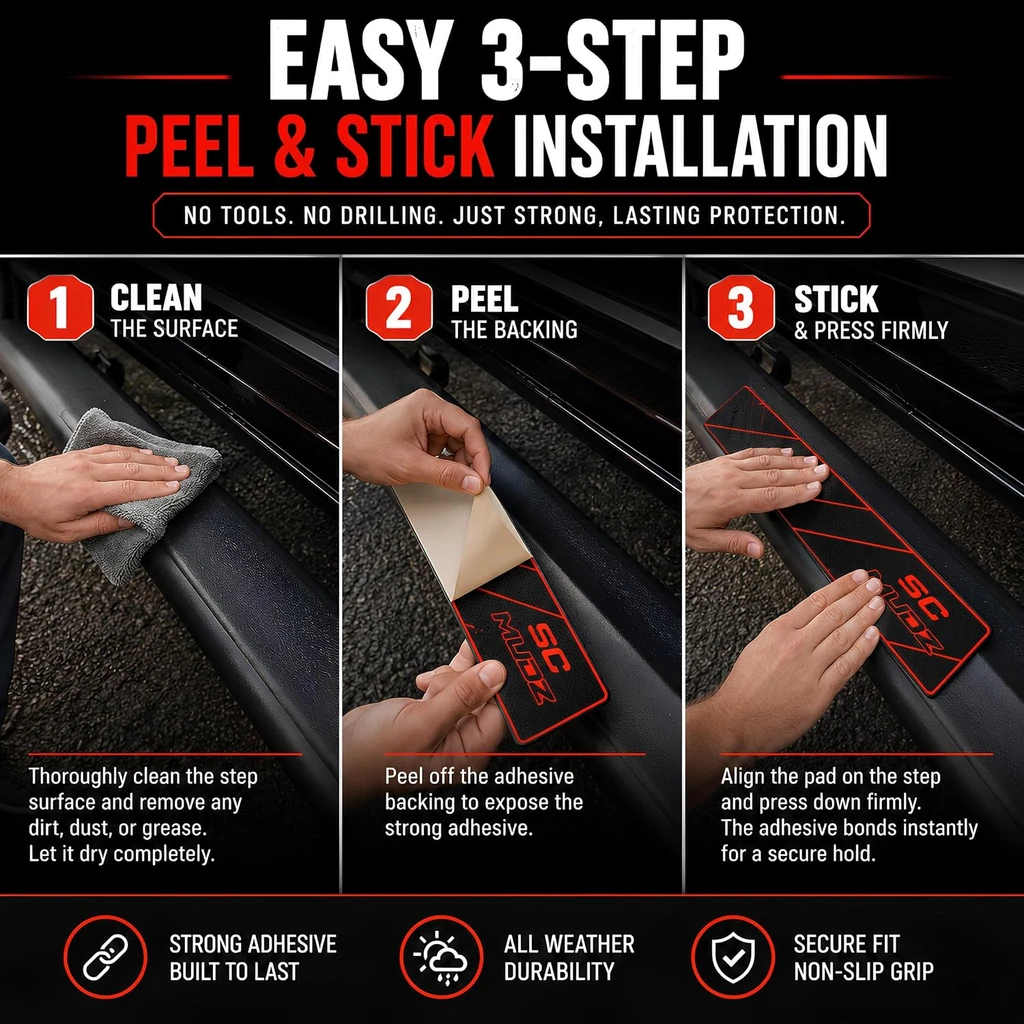 EASY 3-STEP
PEEL & STICK INSTALLATION

NO TOOLS. NO DRILLING. JUST STRONG, LASTING PROTECTION.

1 CLEAN
THE SURFACE

Thoroughly clean the step surface and remove any dirt, dust, or grease. Let it dry completely.

2 PEEL
THE BACKING

SC MUDZ

Peel off the adhesive backing to expose the strong adhesive.

3 STICK
& PRESS FIRMLY

SC MUDZ

Align the pad on the step and press down firmly. The adhesive bonds instantly for a secure hold.

STRONG ADHESIVE
BUILT TO LAST

ALL WEATHER
DURABILITY

SECURE FIT
NON-SLIP GRIP