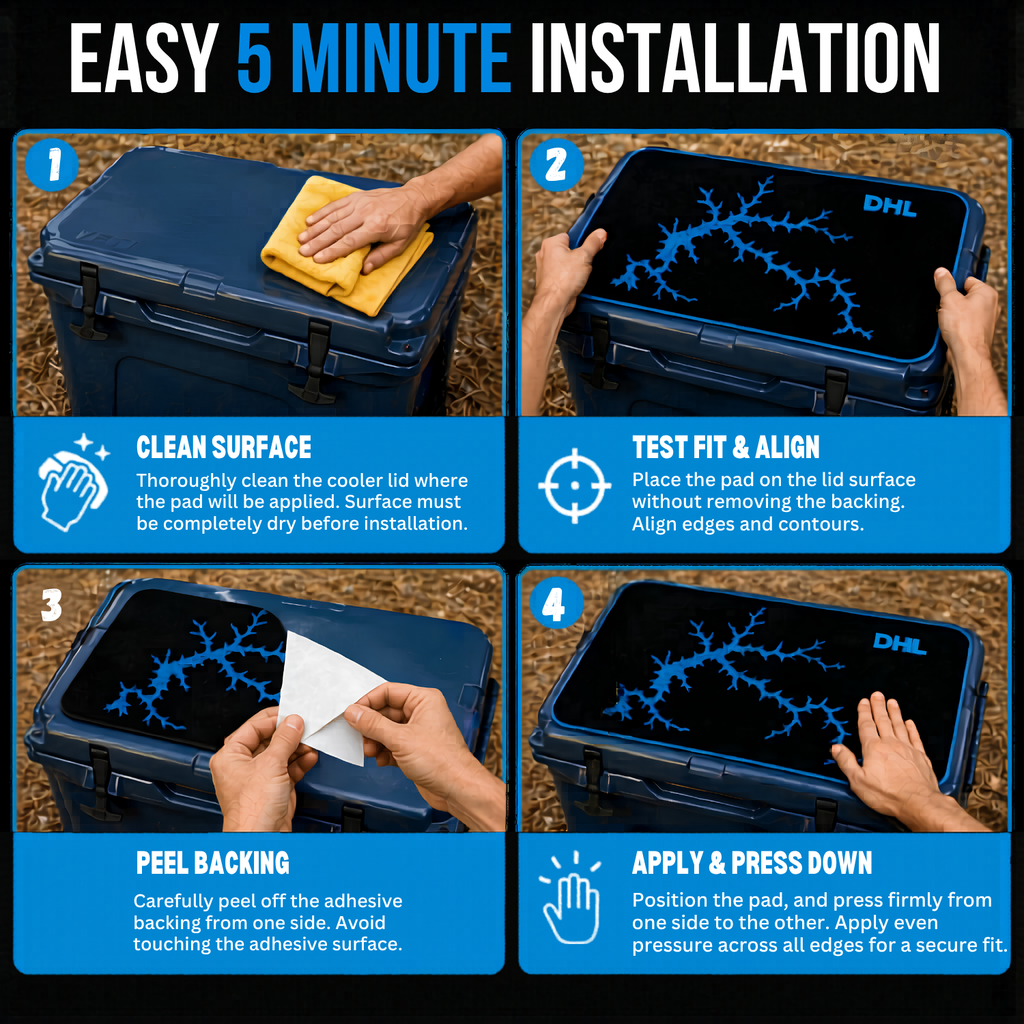 EASY 5 MINUTE INSTALLATION

1

CLEAN SURFACE

Thoroughly clean the cooler lid where the pad will be applied. Surface must be completely dry before installation.

2

DHL

TEST FIT & ALIGN

Place the pad on the lid surface without removing the backing. Align edges and contours.

3

PEEL BACKING

Carefully peel off the adhesive backing from one side. Avoid touching the adhesive surface.

4

DHL

APPLY & PRESS DOWN

Position the pad, and press firmly from one side to the other. Apply even pressure across all edges for a secure fit.