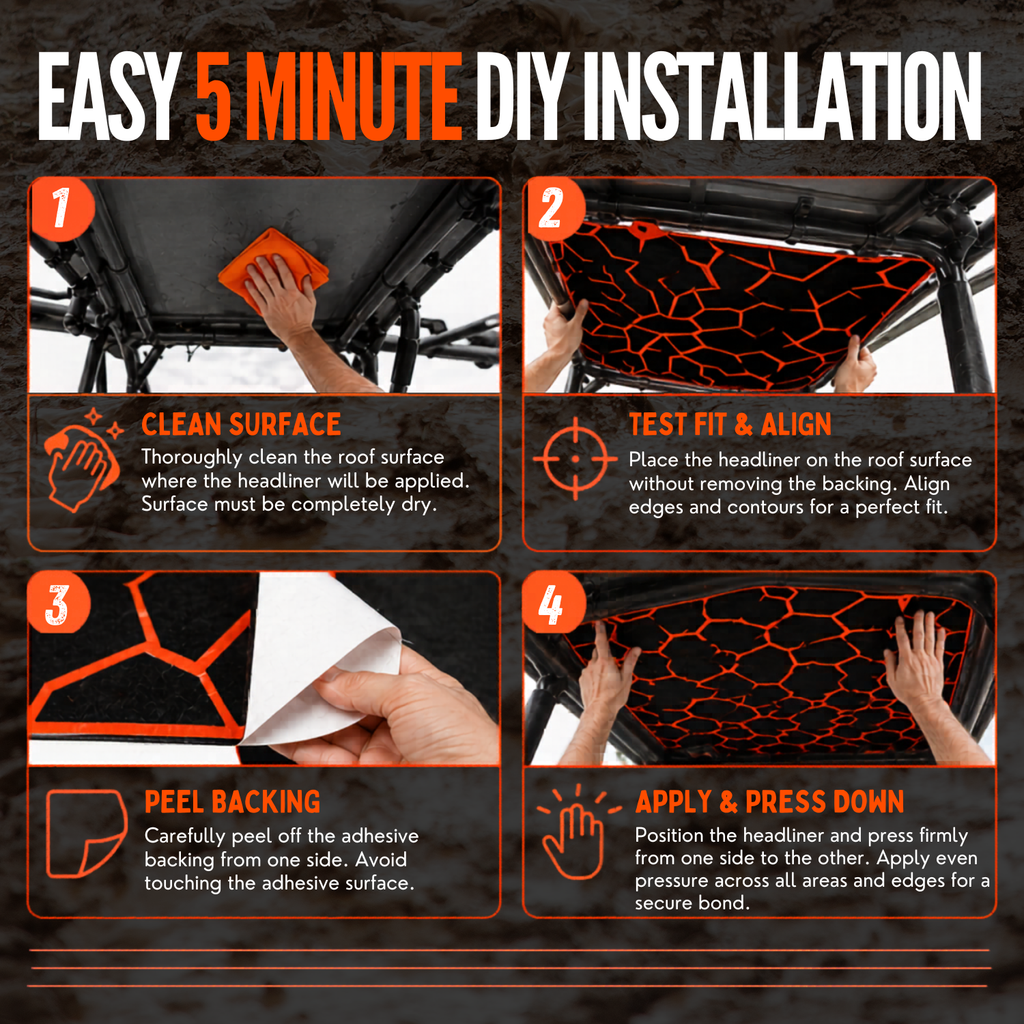 EASY 5 MINUTE DIY INSTALLATION

1

CLEAN SURFACE

Thoroughly clean the roof surface where the headliner will be applied. Surface must be completely dry.

2

TEST FIT & ALIGN

Place the headliner on the roof surface without removing the backing. Align edges and contours for a perfect fit.

3

PEEL BACKING

Carefully peel off the adhesive backing from one side. Avoid touching the adhesive surface.

4

APPLY & PRESS DOWN

Position the headliner and press firmly from one side to the other. Apply even pressure across all areas and edges for a secure bond.