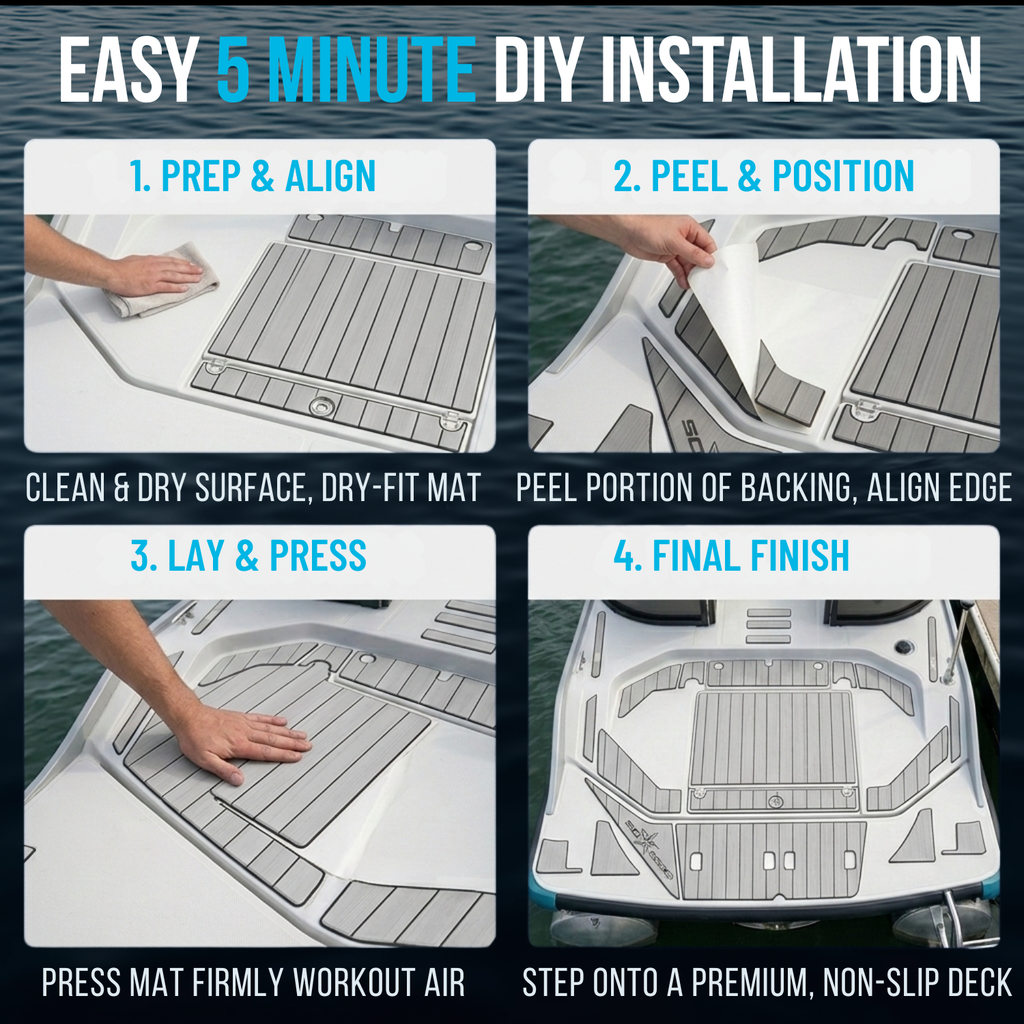 EASY 5 MINUTE DIY INSTALLATION

1. PREP & ALIGN

CLEAN & DRY SURFACE, DRY-FIT MAT

2. PEEL & POSITION

PEEL PORTION OF BACKING, ALIGN EDGE

3. LAY & PRESS

PRESS MAT FIRMLY WORKOUT AIR

4. FINAL FINISH

STEP ONTO A PREMIUM, NON-SLIP DECK