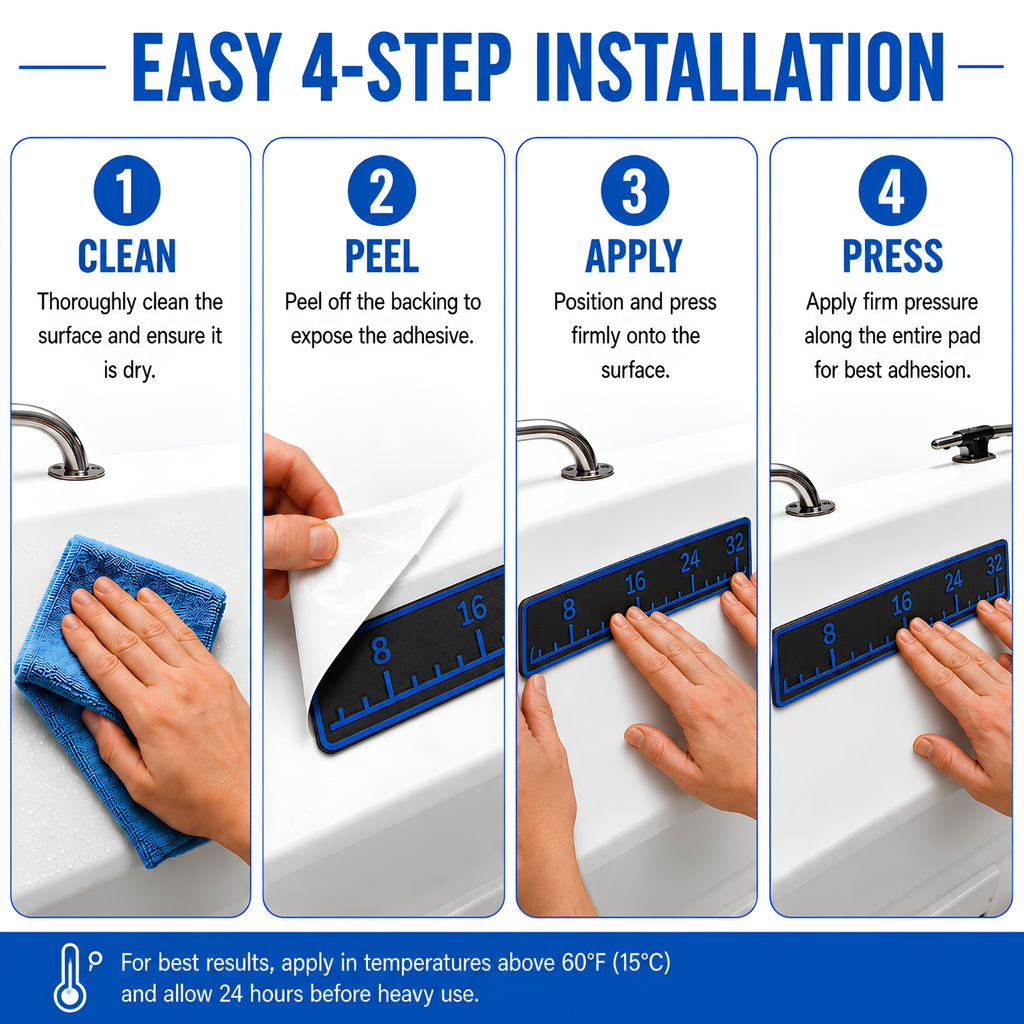 EASY 4-STEP INSTALLATION

1
CLEAN
Thoroughly clean the surface and ensure it is dry.

2
PEEL
Peel off the backing to expose the adhesive.

8
16

3
APPLY
Position and press firmly onto the surface.

8
16
24
32

4
PRESS
Apply firm pressure along the entire pad for best adhesion.

8
16
24
32

For best results, apply in temperatures above 60°F (15°C) and allow 24 hours before heavy use.