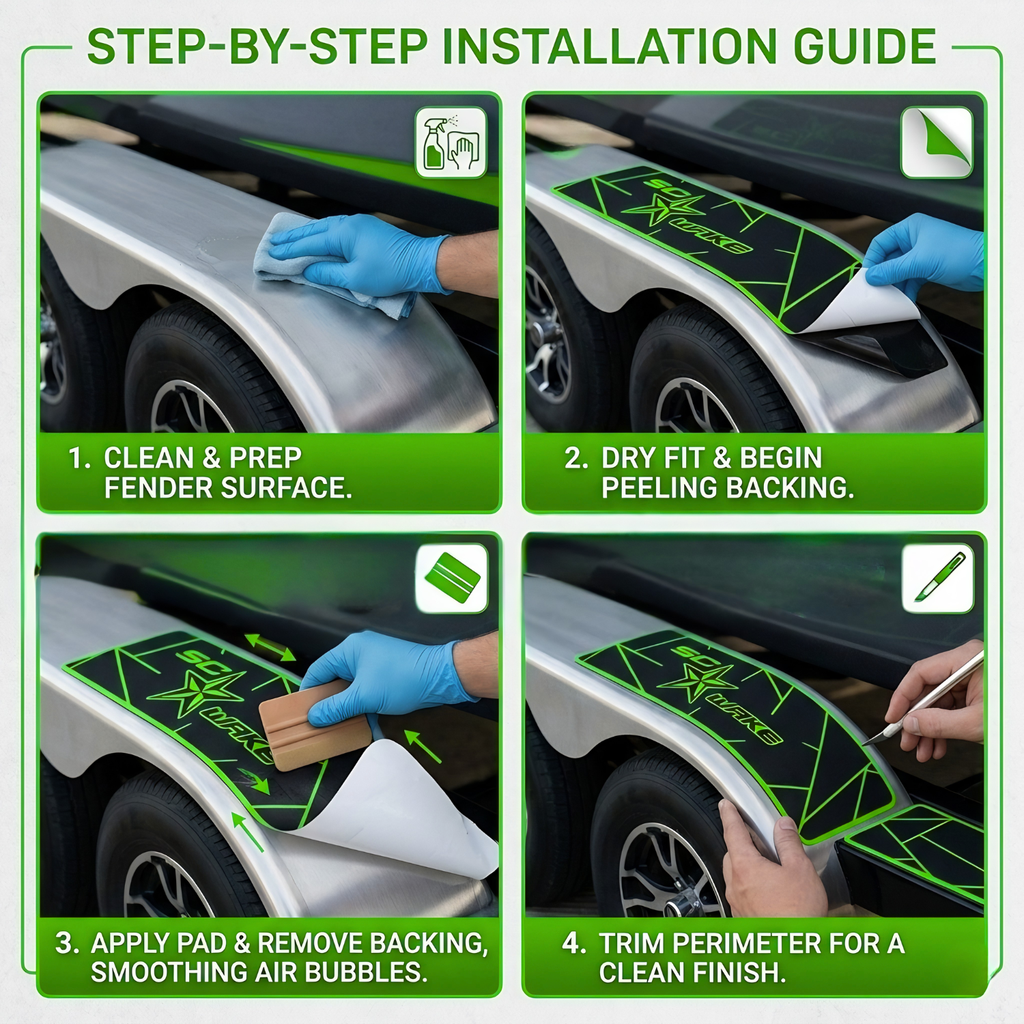 STEP-BY-STEP INSTALLATION GUIDE

1. CLEAN & PREP FENDER SURFACE.

SC WAKE

2. DRY FIT & BEGIN PEELING BACKING.

SC WAKE

3. APPLY PAD & REMOVE BACKING, SMOOTHING AIR BUBBLES.

SC WAKE

4. TRIM PERIMETER FOR A CLEAN FINISH.