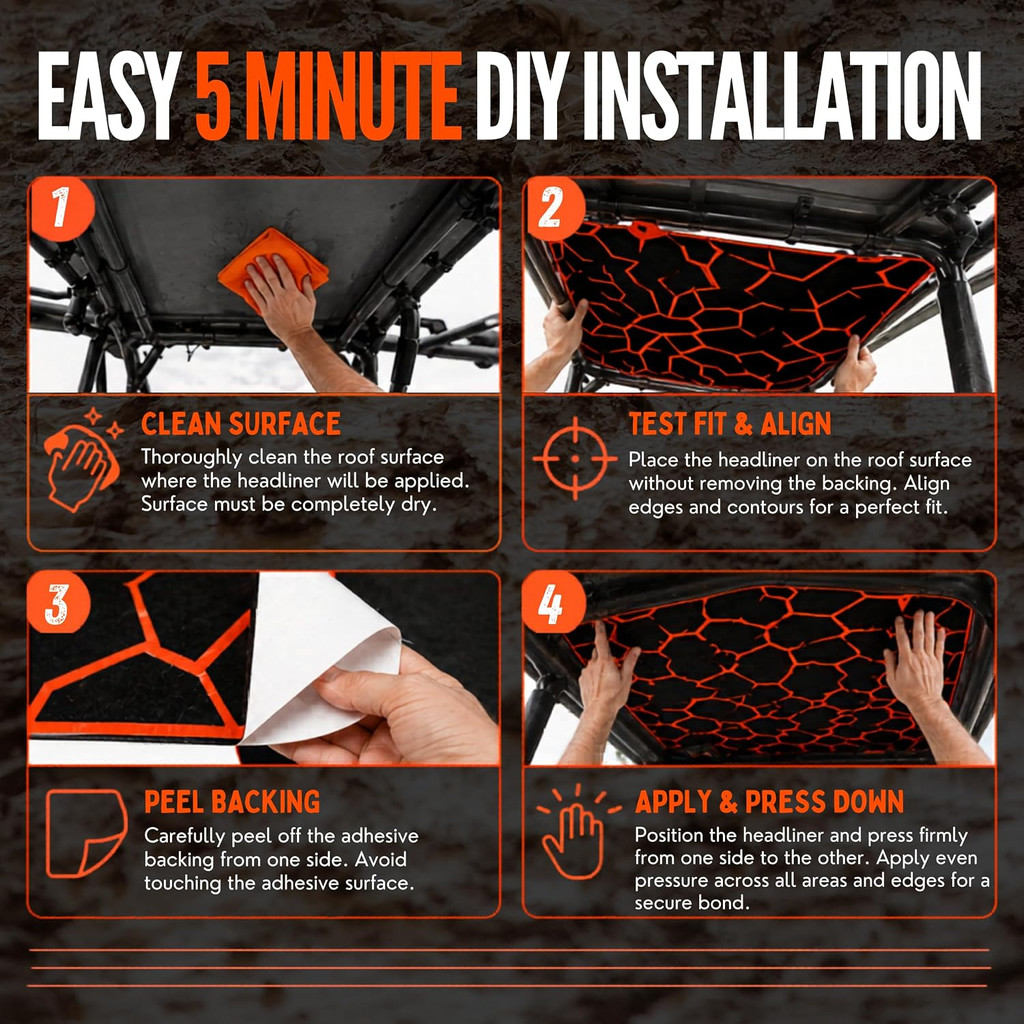 EASY 5 MINUTE DIY INSTALLATION

1

CLEAN SURFACE

Thoroughly clean the roof surface where the headliner will be applied. Surface must be completely dry.

2

TEST FIT & ALIGN

Place the headliner on the roof surface without removing the backing. Align edges and contours for a perfect fit.

3

PEEL BACKING

Carefully peel off the adhesive backing from one side. Avoid touching the adhesive surface.

4

APPLY & PRESS DOWN

Position the headliner and press firmly from one side to the other. Apply even pressure across all areas and edges for a secure bond.