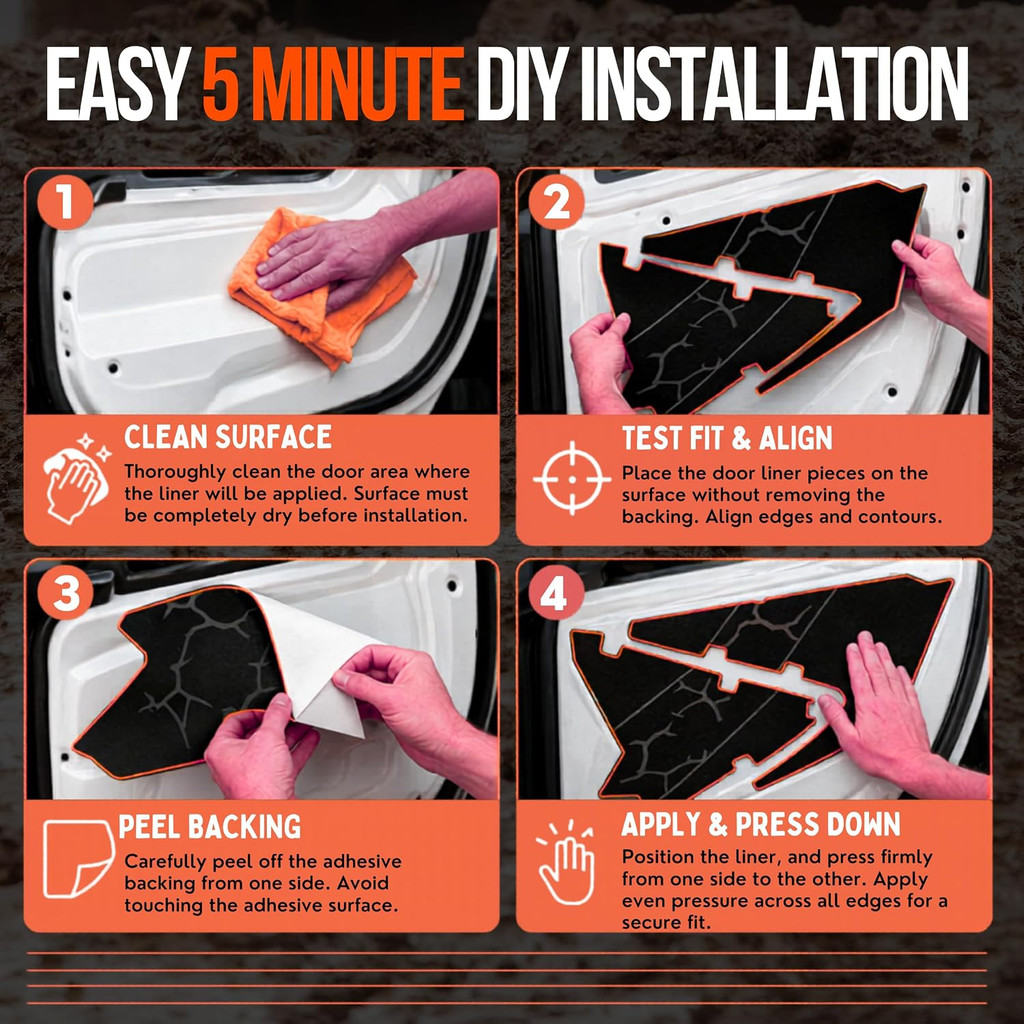 EASY 5 MINUTE DIY INSTALLATION

1

CLEAN SURFACE

Thoroughly clean the door area where the liner will be applied. Surface must be completely dry before installation.

2

TEST FIT & ALIGN

Place the door liner pieces on the surface without removing the backing. Align edges and contours.

3

PEEL BACKING

Carefully peel off the adhesive backing from one side. Avoid touching the adhesive surface.

4

APPLY & PRESS DOWN

Position the liner, and press firmly from one side to the other. Apply even pressure across all edges for a secure fit.