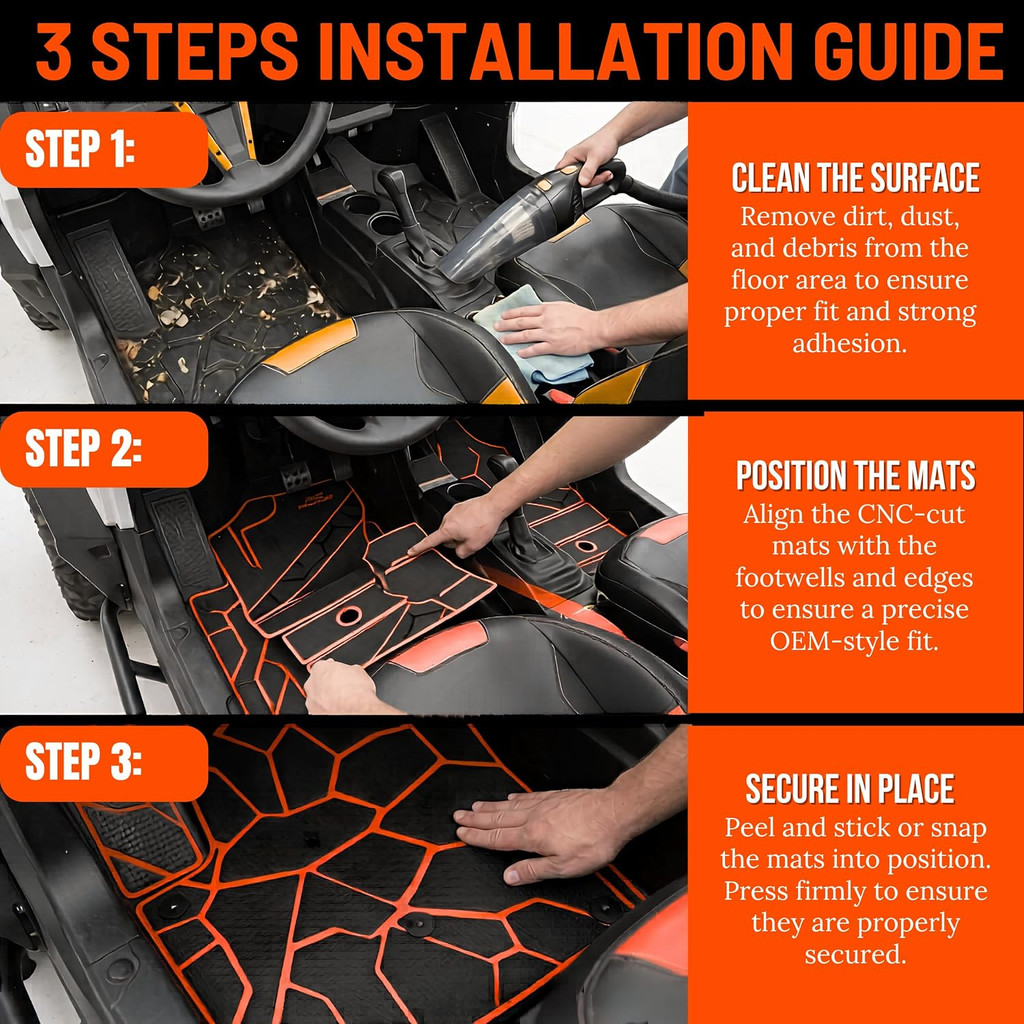 3 STEPS INSTALLATION GUIDE

STEP 1:

CLEAN THE SURFACE
Remove dirt, dust, and debris from the floor area to ensure proper fit and strong adhesion.

STEP 2:

POSITION THE MATS
Align the CNC-cut mats with the footwells and edges to ensure a precise OEM-style fit.

STEP 3:

SECURE IN PLACE
Peel and stick or snap the mats into position. Press firmly to ensure they are properly secured.