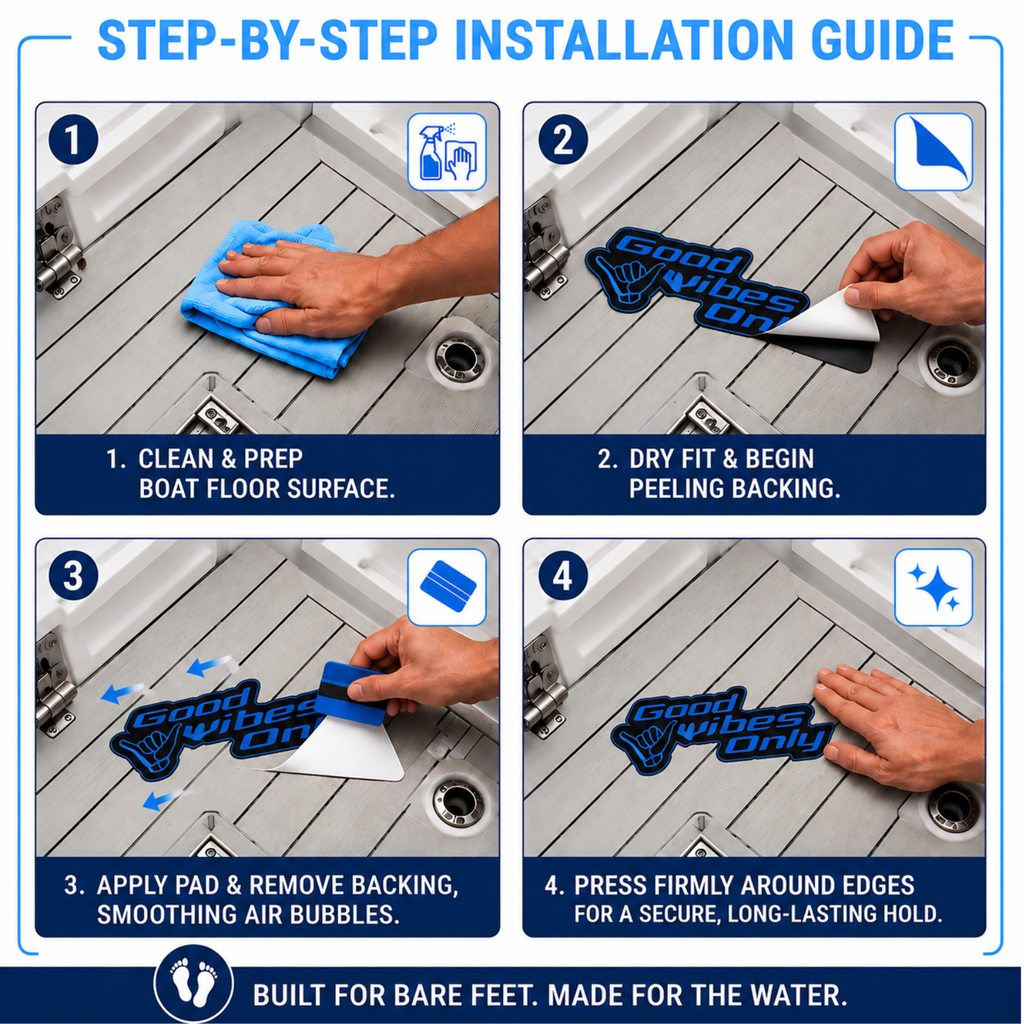 STEP-BY-STEP INSTALLATION GUIDE

1

1. CLEAN & PREP BOAT FLOOR SURFACE.

2

Good Vibes On

2. DRY FIT & BEGIN PEELING BACKING.

3

Good Vibes On

3. APPLY PAD & REMOVE BACKING, SMOOTHING AIR BUBBLES.

4

Good Vibes Only

4. PRESS FIRMLY AROUND EDGES FOR A SECURE, LONG-LASTING HOLD.

BUILT FOR BARE FEET. MADE FOR THE WATER.