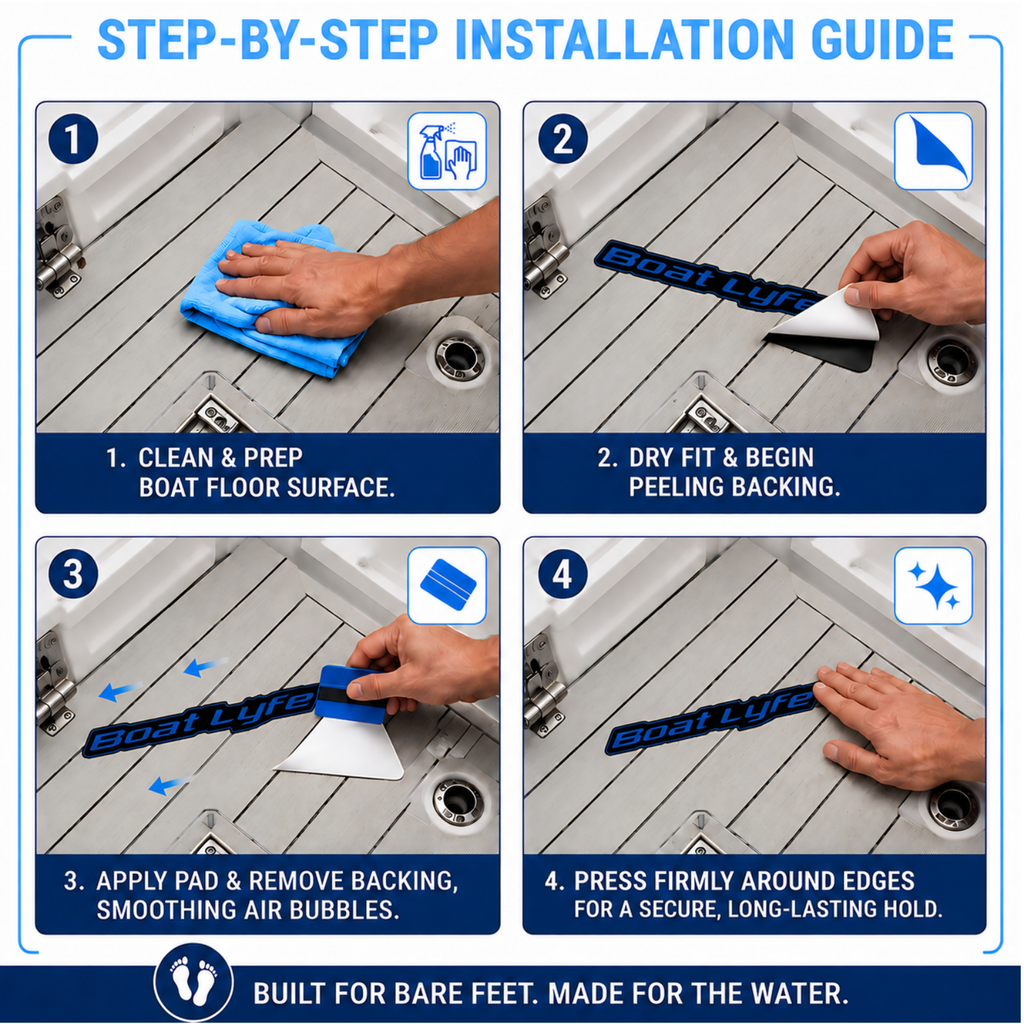 STEP-BY-STEP INSTALLATION GUIDE

1

1. CLEAN & PREP BOAT FLOOR SURFACE.

2

Boat Lyfe

2. DRY FIT & BEGIN PEELING BACKING.

3

Boat Lyfe

3. APPLY PAD & REMOVE BACKING, SMOOTHING AIR BUBBLES.

4

Boat Lyfe

4. PRESS FIRMLY AROUND EDGES FOR A SECURE, LONG-LASTING HOLD.

BUILT FOR BARE FEET. MADE FOR THE WATER.