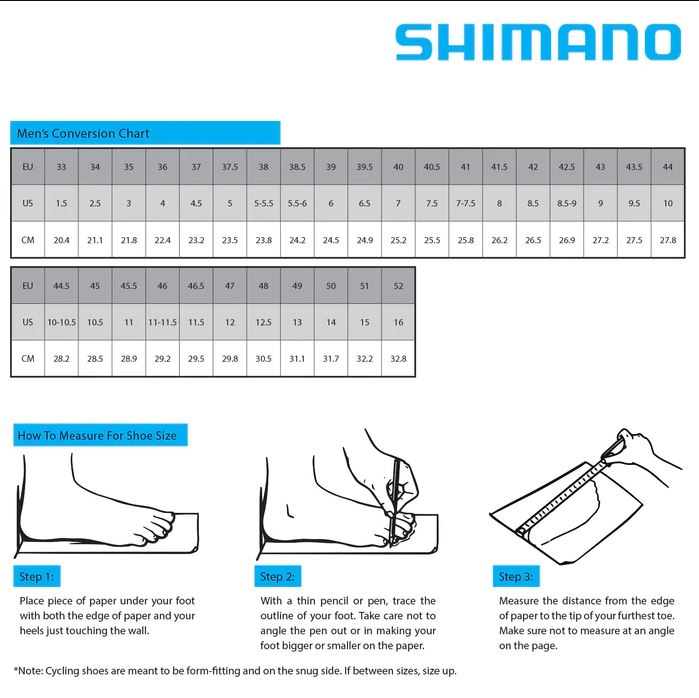 SHIMANO

Men's Conversion Chart

| EU | 33 | 34 | 35 | 36 | 37 | 37.5 | 38 | 38.5 | 39 | 39.5 | 40 | 40.5 | 41 | 41.5 | 42 | 42.5 | 43 | 43.5 | 44 |
|---|---|---|---|---|---|---|---|---|---|---|---|---|---|---|---|---|---|---|---|
| US | 1.5 | 2.5 | 3 | 4 | 4.5 | 5 | 5-5.5 | 5.5-6 | 6 | 6.5 | 7 | 7.5 | 7-7.5 | 8 | 8.5 | 8.5-9 | 9 | 9.5 | 10 |
| CM | 20.4 | 21.1 | 21.8 | 22.4 | 23.2 | 23.5 | 23.8 | 24.2 | 24.5 | 24.9 | 25.2 | 25.5 | 25.8 | 26.2 | 26.5 | 26.9 | 27.2 | 27.5 | 27.8 |

| EU | 44.5 | 45 | 45.5 | 46 | 46.5 | 47 | 48 | 49 | 50 | 51 | 52 |
|---|---|---|---|---|---|---|---|---|---|---|---|
| US | 10-10.5 | 10.5 | 11 | 11-11.5 | 11.5 | 12 | 12.5 | 13 | 14 | 15 | 16 |
| CM | 28.2 | 28.5 | 28.9 | 29.2 | 29.5 | 29.8 | 30.5 | 31.1 | 31.7 | 32.2 | 32.8 |

How To Measure For Shoe Size

Step 1:
Place piece of paper under your foot with both the edge of paper and your heels just touching the wall.

Step 2:
With a thin pencil or pen, trace the outline of your foot. Take care not to angle the pen out or in making your foot bigger or smaller on the paper.

Step 3:
Measure the distance from the edge of paper to the tip of your furthest toe. Make sure not to measure at an angle on the page.

*Note: Cycling shoes are meant to be form-fitting and on the snug side. If between sizes, size up.