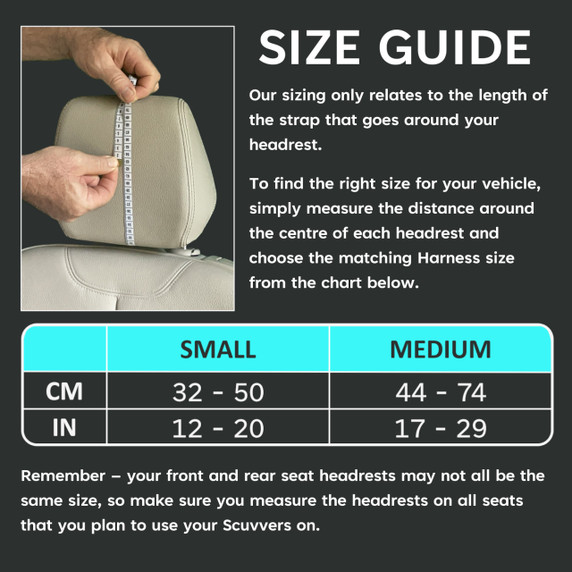 SIZE GUIDE

Our sizing only relates to the length of the strap that goes around your headrest.

To find the right size for your vehicle, simply measure the distance around the centre of each headrest and choose the matching Harness size from the chart below.

| | SMALL | MEDIUM |
|---|---|---|
| CM | 32 - 50 | 44 - 74 |
| IN | 12 - 20 | 17 - 29 |

Remember – your front and rear seat headrests may not all be the same size, so make sure you measure the headrests on all seats that you plan to use your Scuvvers on.