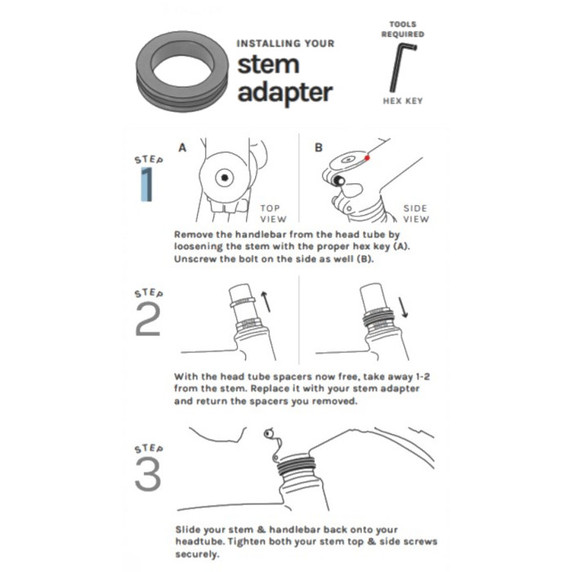 INSTALLING YOUR
stem adapter

TOOLS REQUIRED

HEX KEY

STEP 1

A

TOP VIEW

B

SIDE VIEW

Remove the handlebar from the head tube by loosening the stem with the proper hex key (A). Unscrew the bolt on the side as well (B).

STEP 2

With the head tube spacers now free, take away 1-2 from the stem. Replace it with your stem adapter and return the spacers you removed.

STEP 3

Slide your stem & handlebar back onto your headtube. Tighten both your stem top & side screws securely.