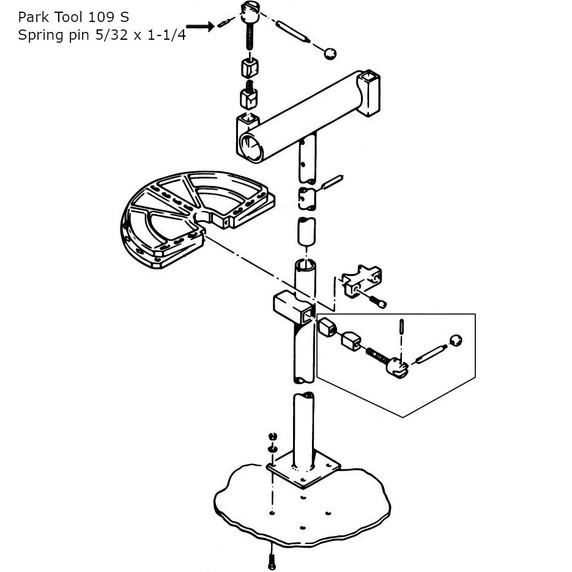 Park Tool 109 S
Spring pin 5/32 x 1-1/4