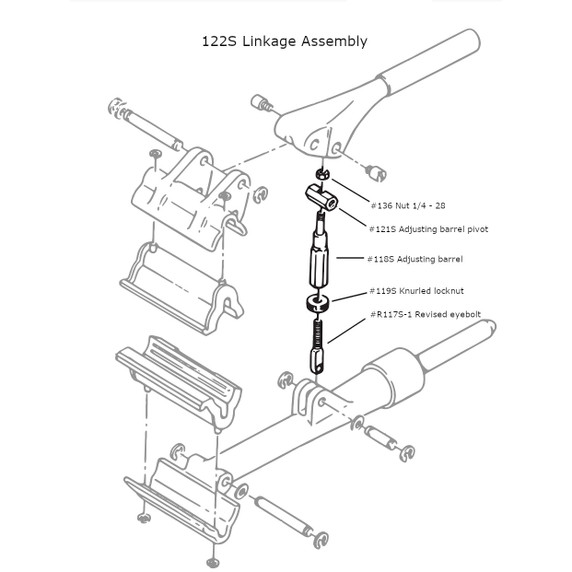 122S Linkage Assembly

#136 Nut 1/4 - 28

#121S Adjusting barrel pivot

#118S Adjusting barrel

#119S Knurled locknut

#R117S-1 Revised eyebolt