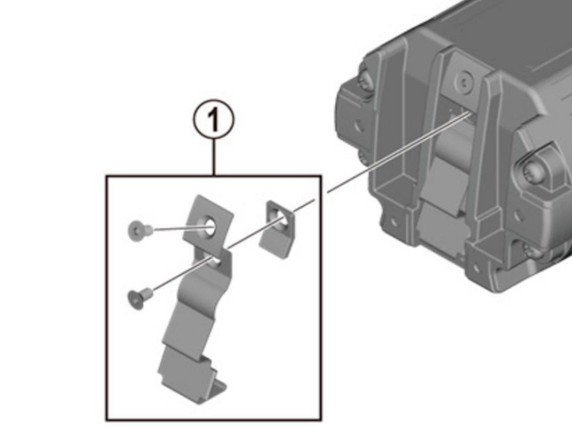 1