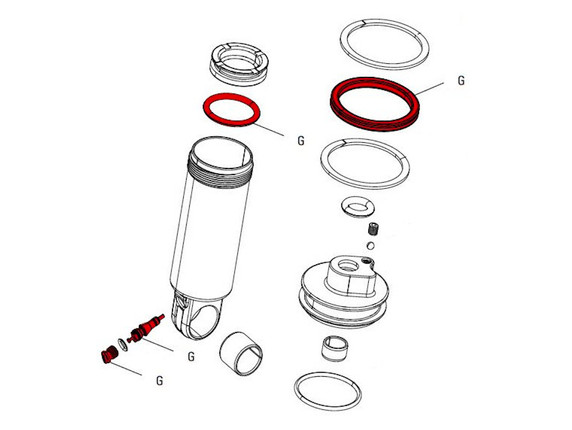 G

G

G

G