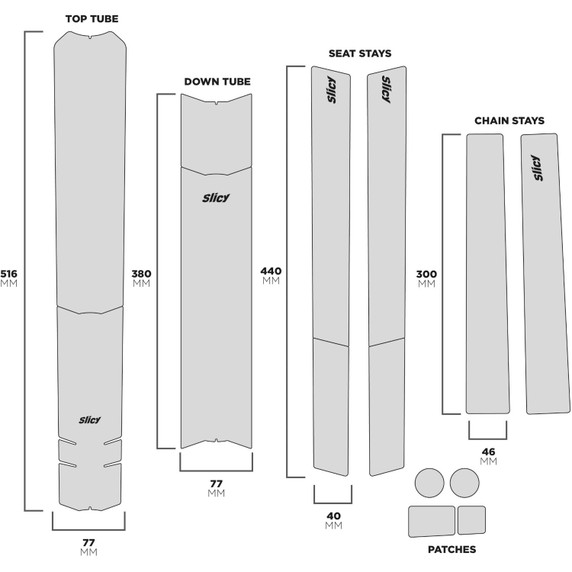 TOP TUBE

516
MM

Slicy

77
MM

DOWN TUBE

380
MM

Slicy

77
MM

SEAT STAYS

440
MM

Slicy

Slicy

40
MM

CHAIN STAYS

300
MM

Slicy

46
MM

PATCHES