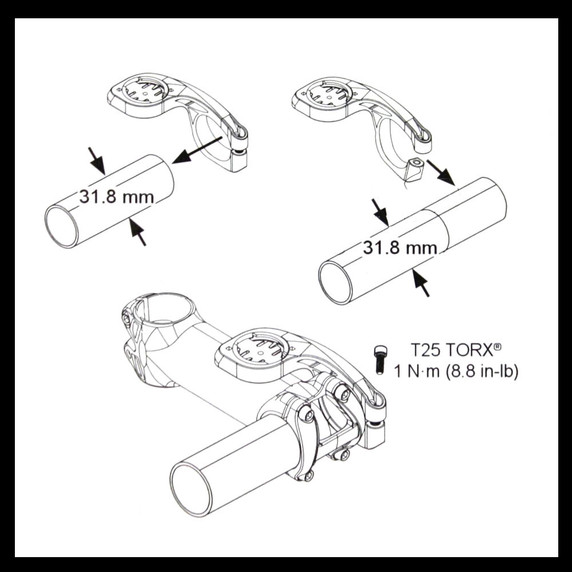 31.8 mm

31.8 mm

T25 TORX®
1 N·m (8.8 in-lb)