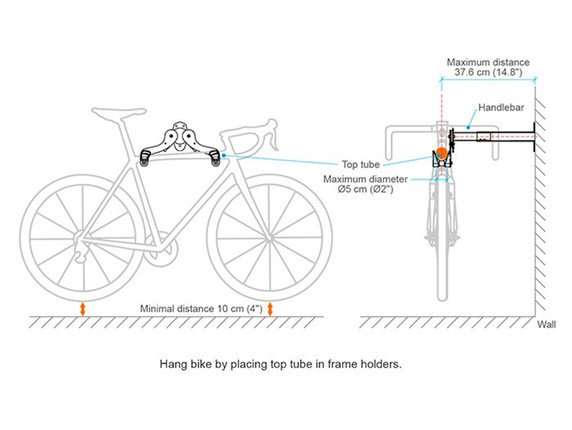 Maximum distance
37.6 cm (14.8")

Handlebar

Top tube

Maximum diameter
Ø5 cm (Ø2")

Minimal distance 10 cm (4")

Wall

Hang bike by placing top tube in frame holders.