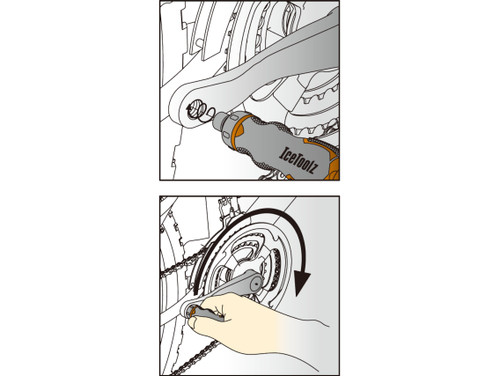 IceToolz