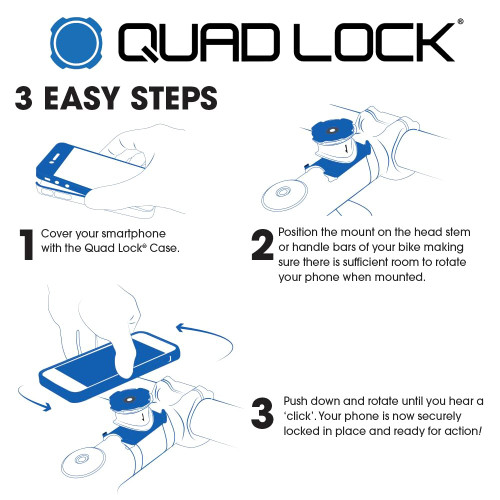 QUAD LOCK®

3 EASY STEPS

1 Cover your smartphone with the Quad Lock® Case.

2 Position the mount on the head stem or handle bars of your bike making sure there is sufficient room to rotate your phone when mounted.

3 Push down and rotate until you hear a 'click'. Your phone is now securely locked in place and ready for action!