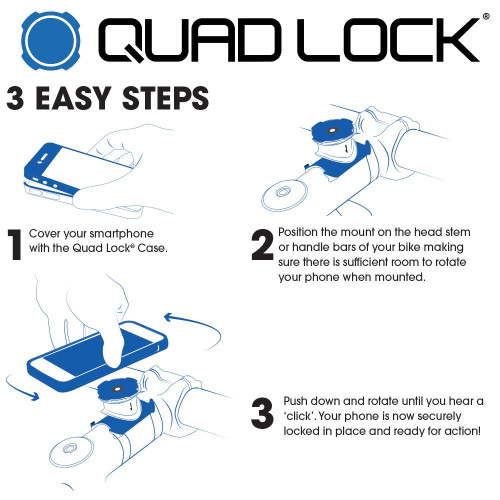 QUAD LOCK®

3 EASY STEPS

1 Cover your smartphone with the Quad Lock® Case.

2 Position the mount on the head stem or handle bars of your bike making sure there is sufficient room to rotate your phone when mounted.

3 Push down and rotate until you hear a 'click'. Your phone is now securely locked in place and ready for action!