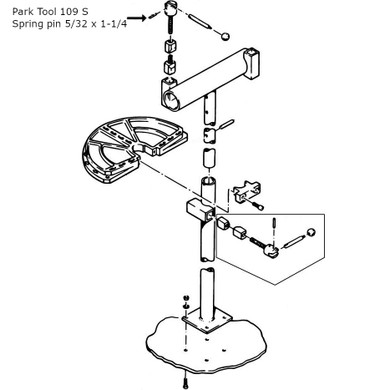 Park Tool 109 S
Spring pin 5/32 x 1-1/4