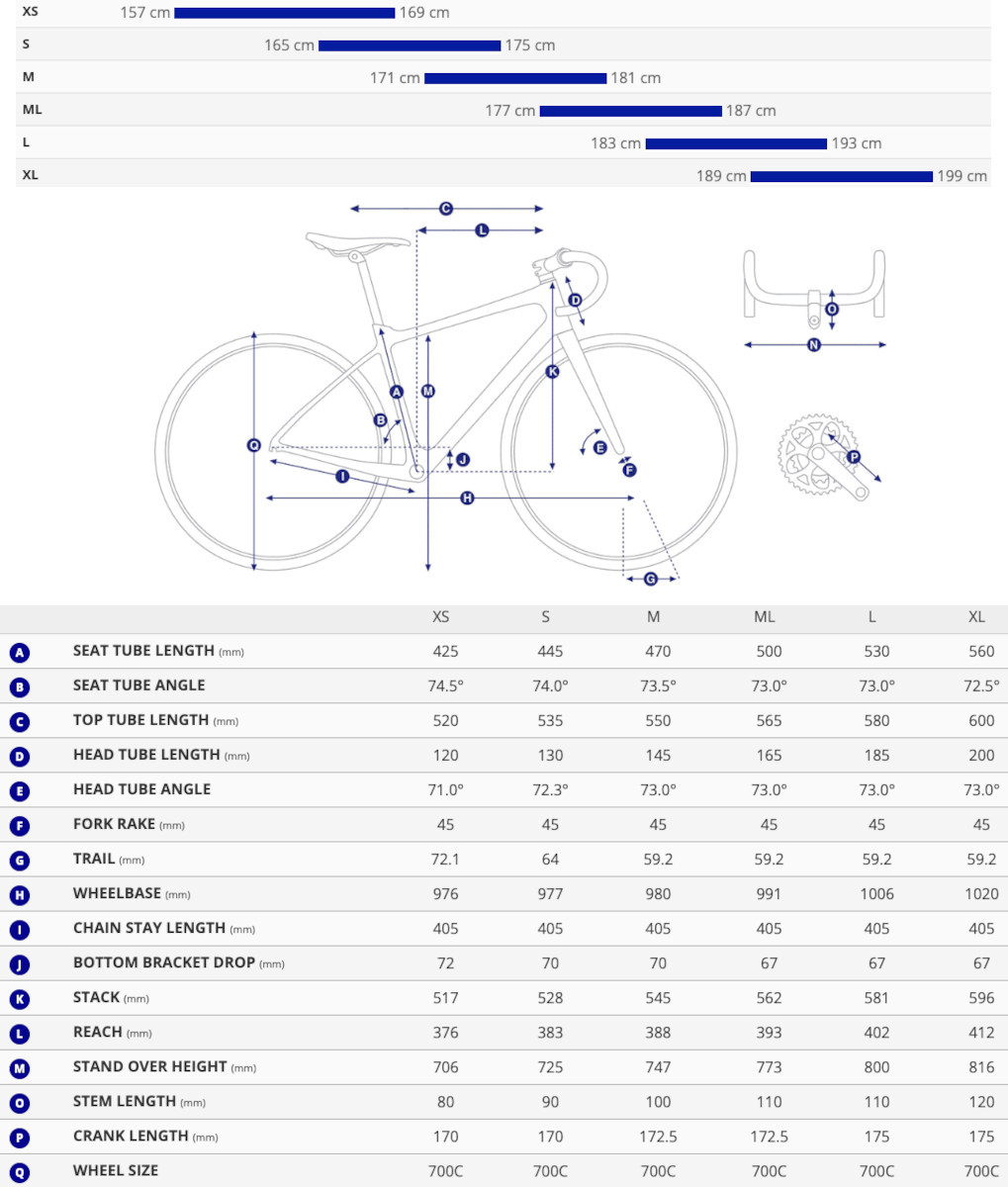 XS 157 cm 169 cm
S 165 cm 175 cm
M 171 cm 181 cm
ML 177 cm 187 cm
L 183 cm 193 cm
XL 189 cm 199 cm

C L D O N K A M B Q J E F I H P G

| | | XS | S | M | ML | L | XL |
|---|---|---|---|---|---|---|---|
| A | SEAT TUBE LENGTH (mm) | 425 | 445 | 470 | 500 | 530 | 560 |
| B | SEAT TUBE ANGLE | 74.5° | 74.0° | 73.5° | 73.0° | 73.0° | 72.5° |
| C | TOP TUBE LENGTH (mm) | 520 | 535 | 550 | 565 | 580 | 600 |
| D | HEAD TUBE LENGTH (mm) | 120 | 130 | 145 | 165 | 185 | 200 |
| E | HEAD TUBE ANGLE | 71.0° | 72.3° | 73.0° | 73.0° | 73.0° | 73.0° |
| F | FORK RAKE (mm) | 45 | 45 | 45 | 45 | 45 | 45 |
| G | TRAIL (mm) | 72.1 | 64 | 59.2 | 59.2 | 59.2 | 59.2 |
| H | WHEELBASE (mm) | 976 | 977 | 980 | 991 | 1006 | 1020 |
| I | CHAIN STAY LENGTH (mm) | 405 | 405 | 405 | 405 | 405 | 405 |
| J | BOTTOM BRACKET DROP (mm) | 72 | 70 | 70 | 67 | 67 | 67 |
| K | STACK (mm) | 517 | 528 | 545 | 562 | 581 | 596 |
| L | REACH (mm) | 376 | 383 | 388 | 393 | 402 | 412 |
| M | STAND OVER HEIGHT (mm) | 706 | 725 | 747 | 773 | 800 | 816 |
| O | STEM LENGTH (mm) | 80 | 90 | 100 | 110 | 110 | 120 |
| P | CRANK LENGTH (mm) | 170 | 170 | 172.5 | 172.5 | 175 | 175 |
| Q | WHEEL SIZE | 700C | 700C | 700C | 700C | 700C | 700C |