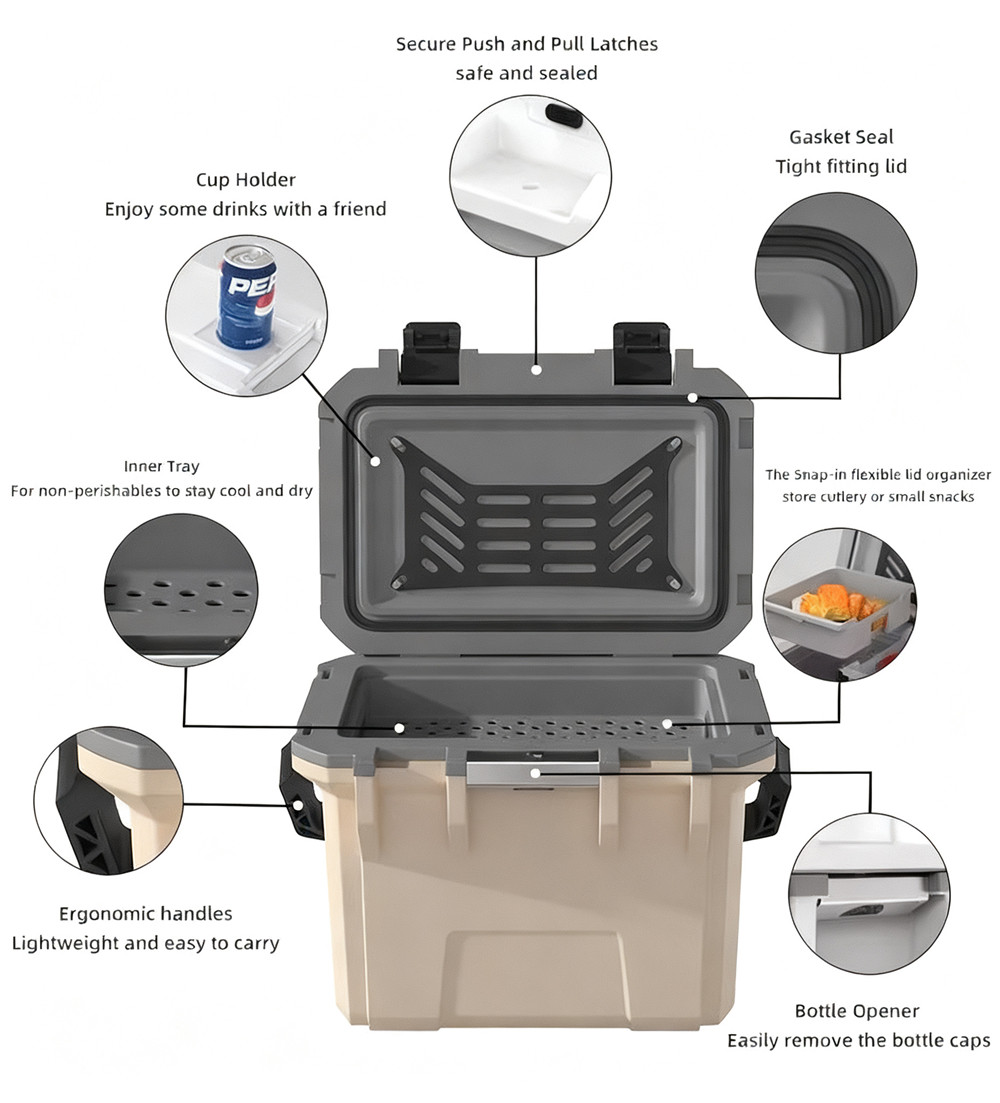 Secure Push and Pull Latches
safe and sealed

Cup Holder
Enjoy some drinks with a friend

Gasket Seal
Tight fitting lid

Inner Tray
For non-perishables to stay cool and dry

The Snap-in flexible lid organizer
store cutlery or small snacks

Ergonomic handles
Lightweight and easy to carry

Bottle Opener
Easily remove the bottle caps