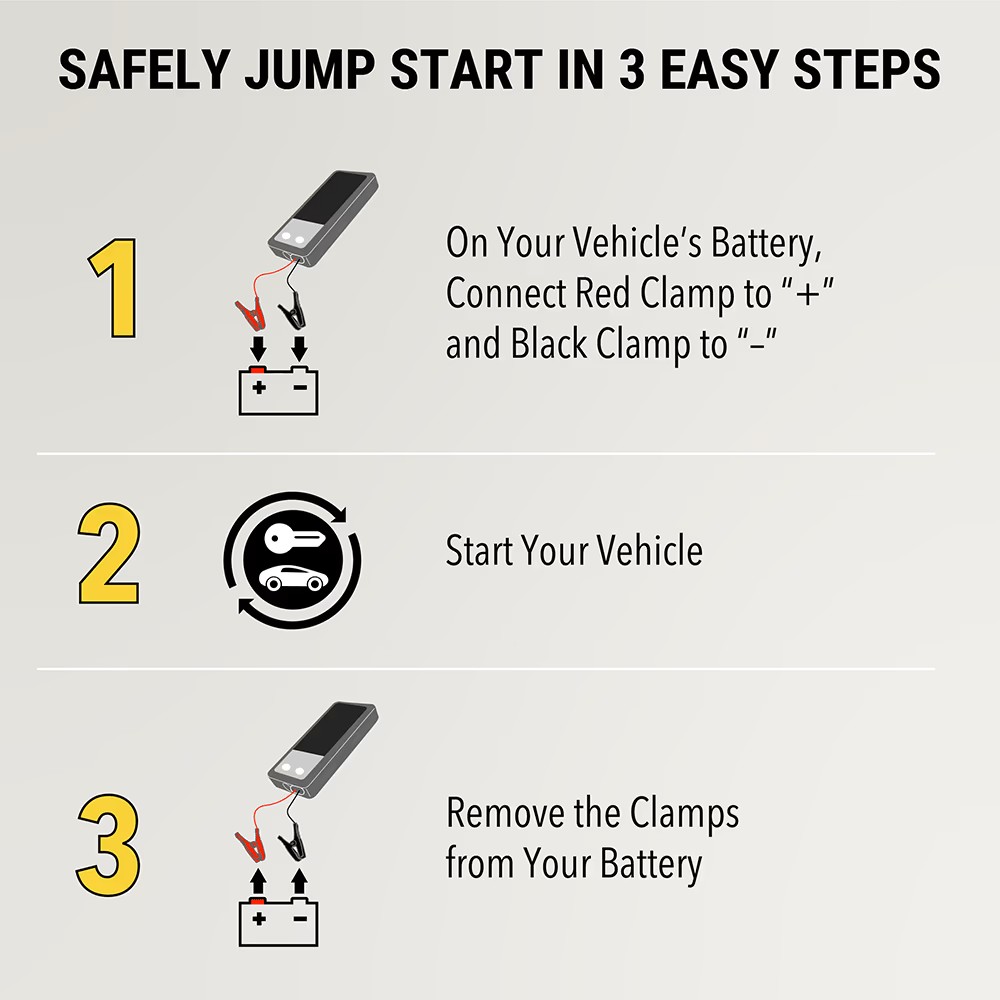 SAFELY JUMP START IN 3 EASY STEPS

1

+ −

On Your Vehicle's Battery, Connect Red Clamp to "+" and Black Clamp to "−"

2

Start Your Vehicle

3

+ −

Remove the Clamps from Your Battery