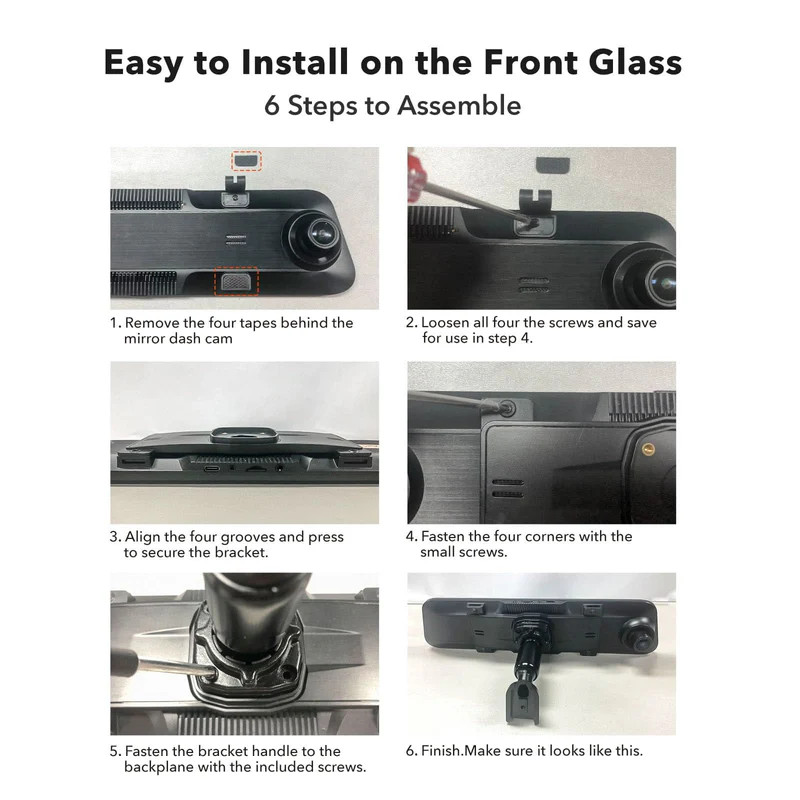 Easy to Install on the Front Glass
6 Steps to Assemble

1. Remove the four tapes behind the mirror dash cam

2. Loosen all four the screws and save for use in step 4.

3. Align the four grooves and press to secure the bracket.

4. Fasten the four corners with the small screws.

5. Fasten the bracket handle to the backplane with the included screws.

6. Finish.Make sure it looks like this.