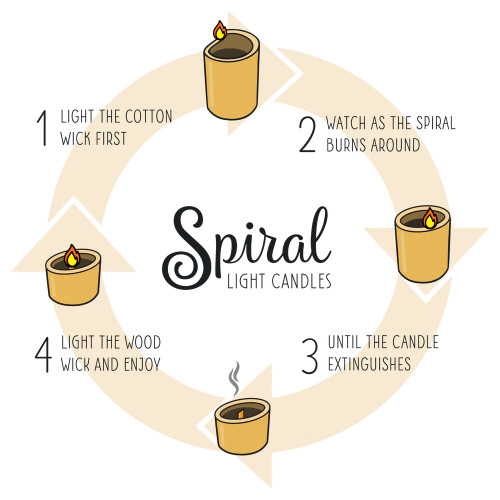 1 LIGHT THE COTTON WICK FIRST

2 WATCH AS THE SPIRAL BURNS AROUND

Spiral
LIGHT CANDLES

3 UNTIL THE CANDLE EXTINGUISHES

4 LIGHT THE WOOD WICK AND ENJOY